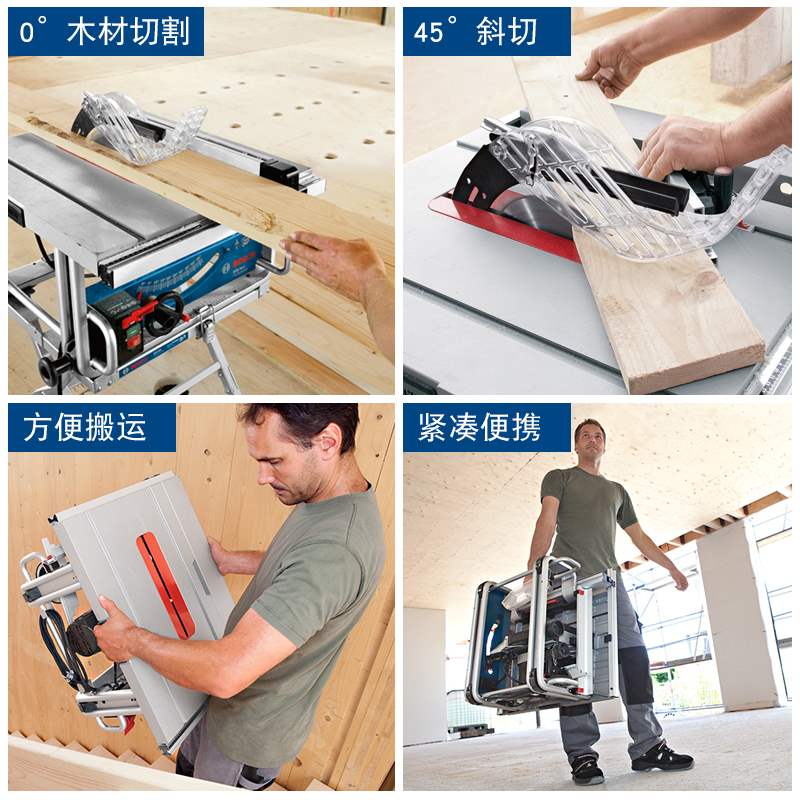 0° 木材切割

45° 斜切

方便搬运

紧凑便携