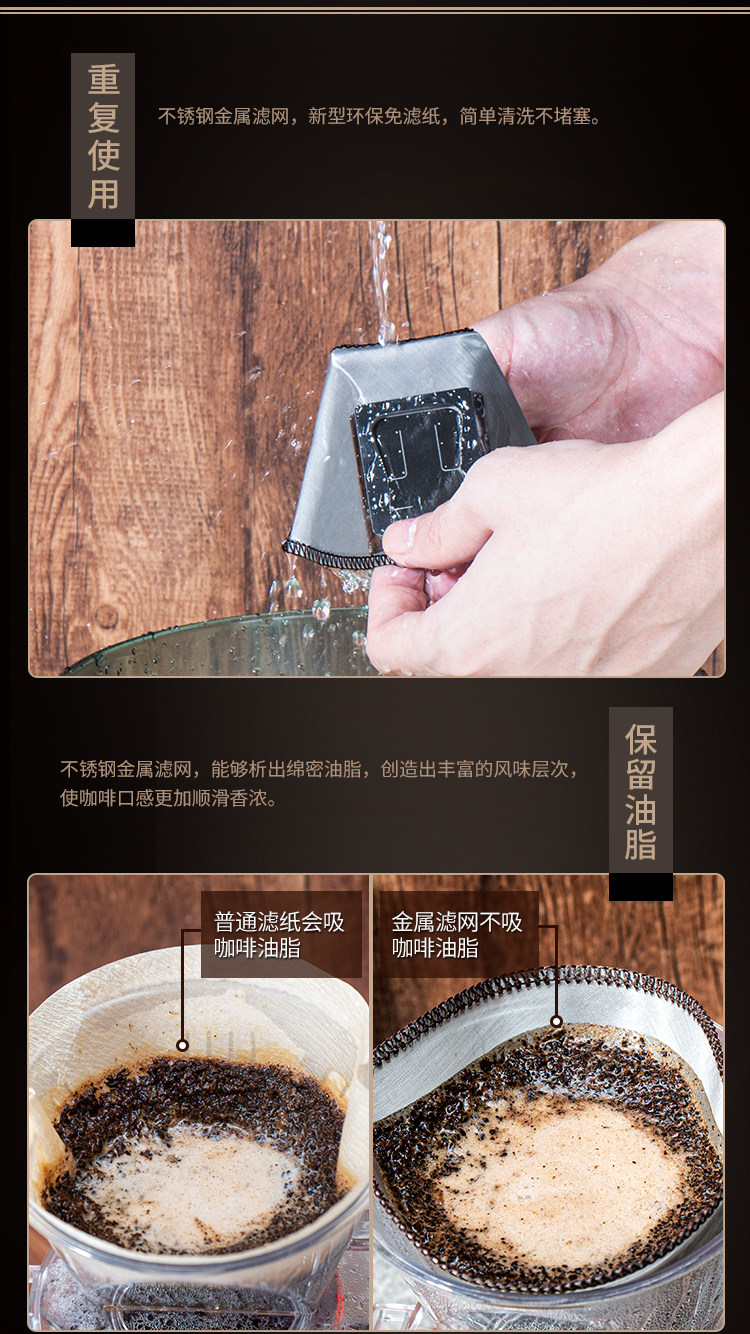 重复使用

不锈钢金属滤网，新型环保免滤纸，简单清洗不堵塞。

保留油脂

不锈钢金属滤网，能够析出绵密油脂，创造出丰富的风味层次，使咖啡口感更加顺滑香浓。

普通滤纸会吸咖啡油脂

金属滤网不吸咖啡油脂