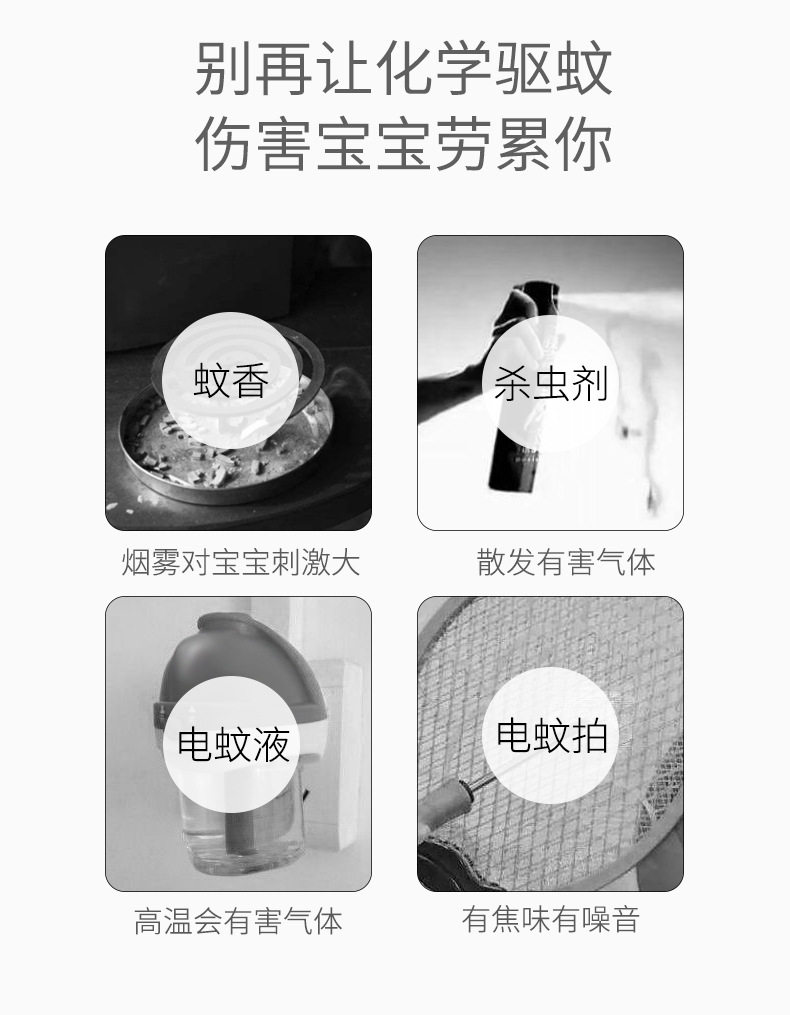 别再让化学驱蚊
伤害宝宝劳累你

蚊香

烟雾对宝宝刺激大

杀虫剂

散发有害气体

电蚊液

高温会有害气体

电蚊拍

有焦味有噪音