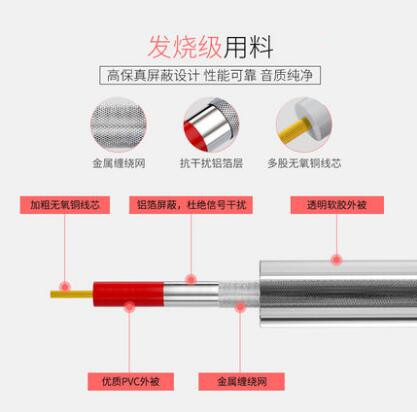 发烧级用料

高保真屏蔽设计 性能可靠 音质纯净

金属缠绕网

抗干扰铝箔层

多股无氧铜线芯

加粗无氧铜线芯

铝箔屏蔽，杜绝信号干扰

透明软胶外被

优质PVC外被

金属缠绕网