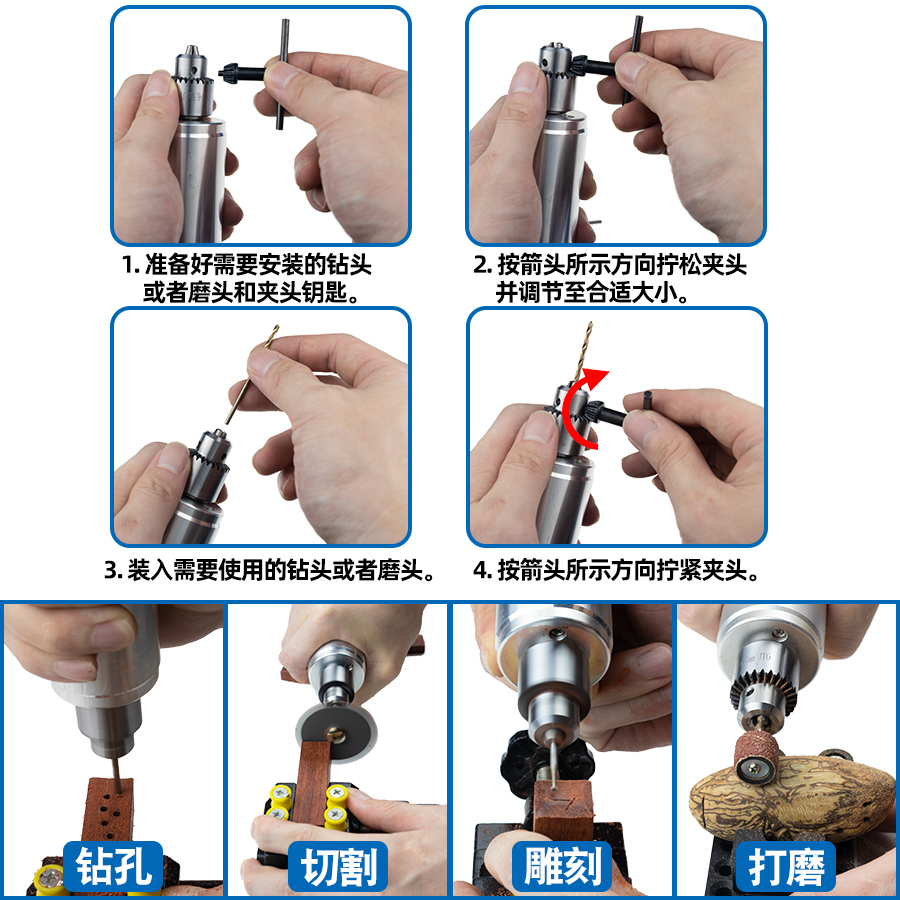 1. 准备好需要安装的钻头或者磨头和夹头钥匙。

2. 按箭头所示方向拧松夹头并调节至合适大小。

3. 装入需要使用的钻头或者磨头。

4. 按箭头所示方向拧紧夹头。

钻孔

切割

雕刻

打磨