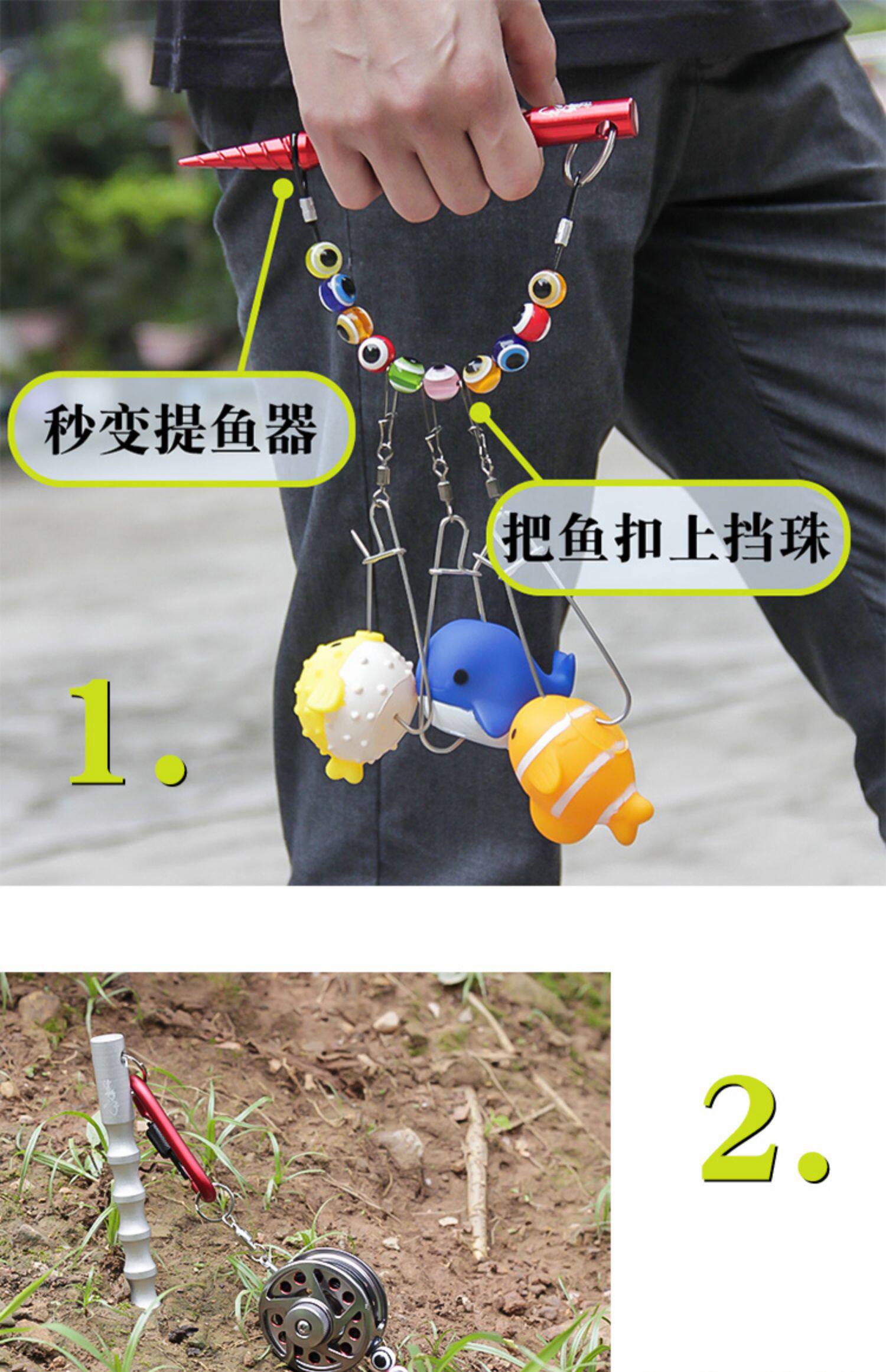 秒变提鱼器

把鱼扣上挡珠

1.

2.