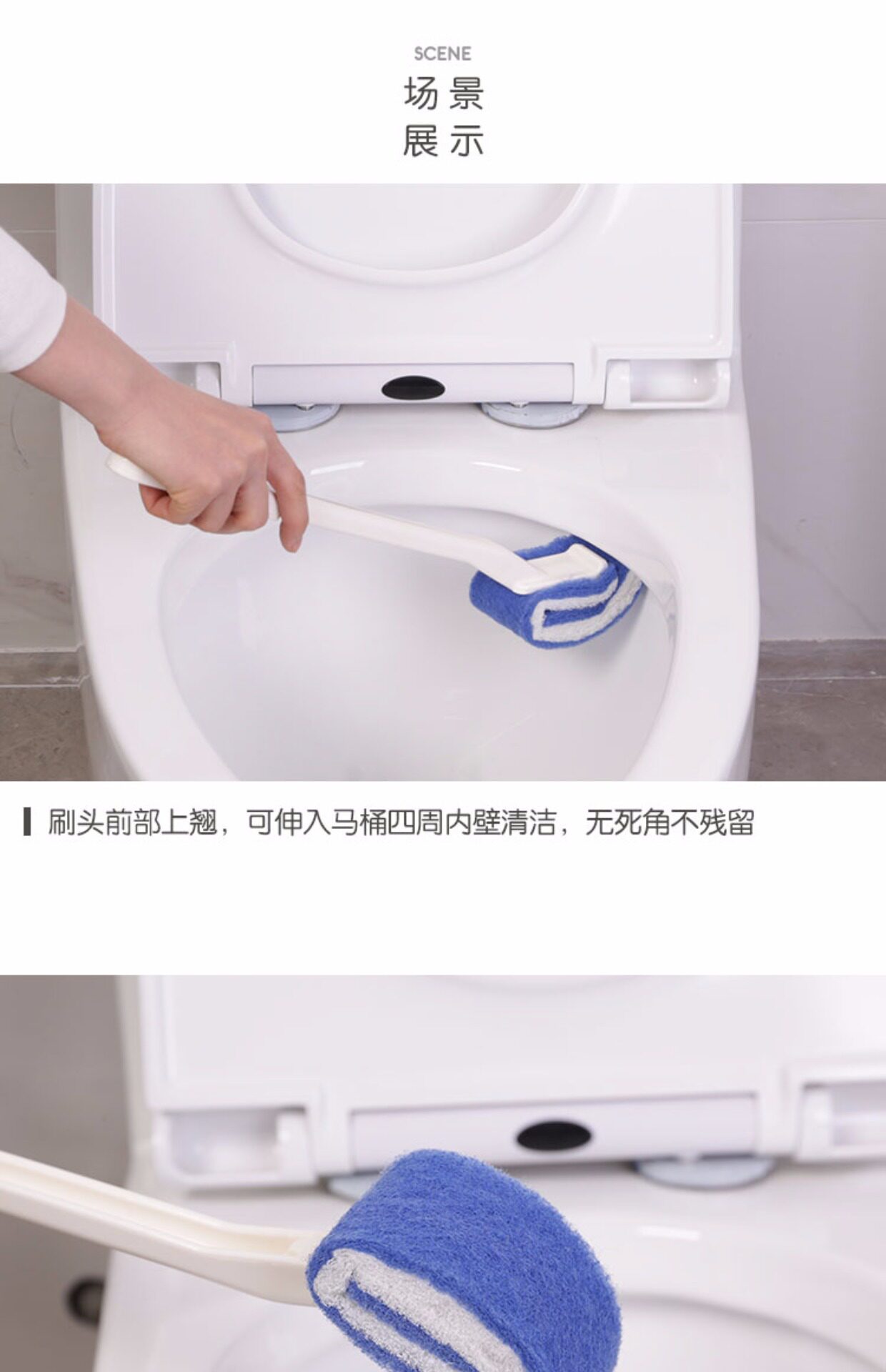 SCENE
场景
展示

刷头前部上翘，可伸入马桶四周内壁清洁，无死角不残留