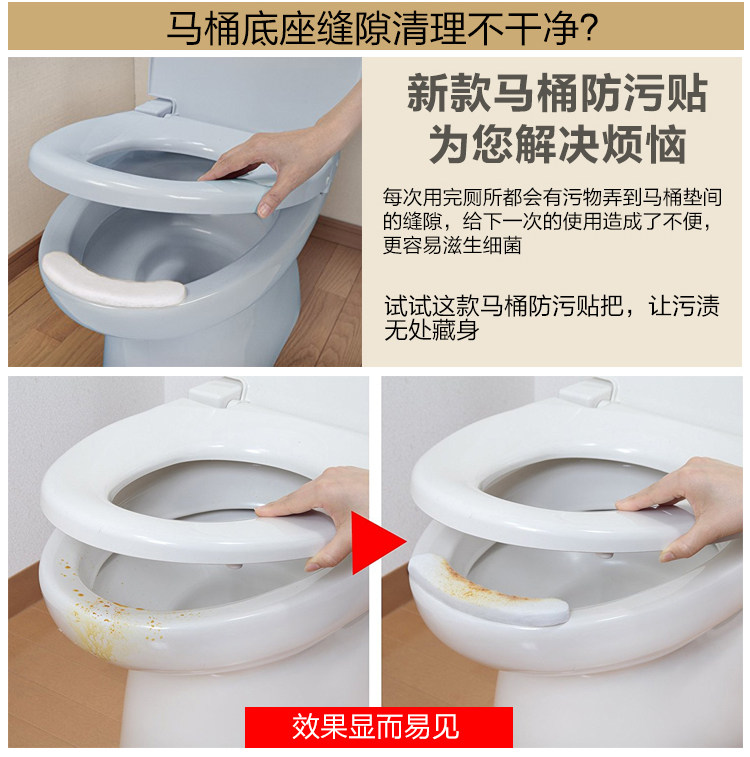 马桶底座缝隙清理不干净?

新款马桶防污贴
为您解决烦恼

每次用完厕所都会有污物弄到马桶垫间的缝隙，给下一次的使用造成了不便，更容易滋生细菌

试试这款马桶防污贴把，让污渍无处藏身

效果显而易见