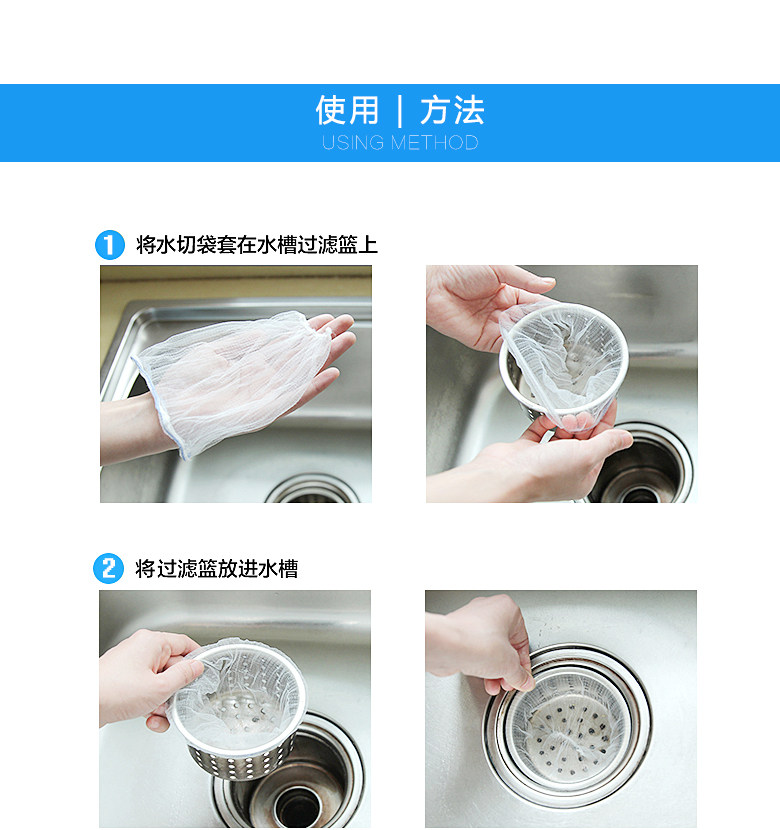 使用 | 方法
USING METHOD

1 将水切袋套在水槽过滤篮上

2 将过滤篮放进水槽