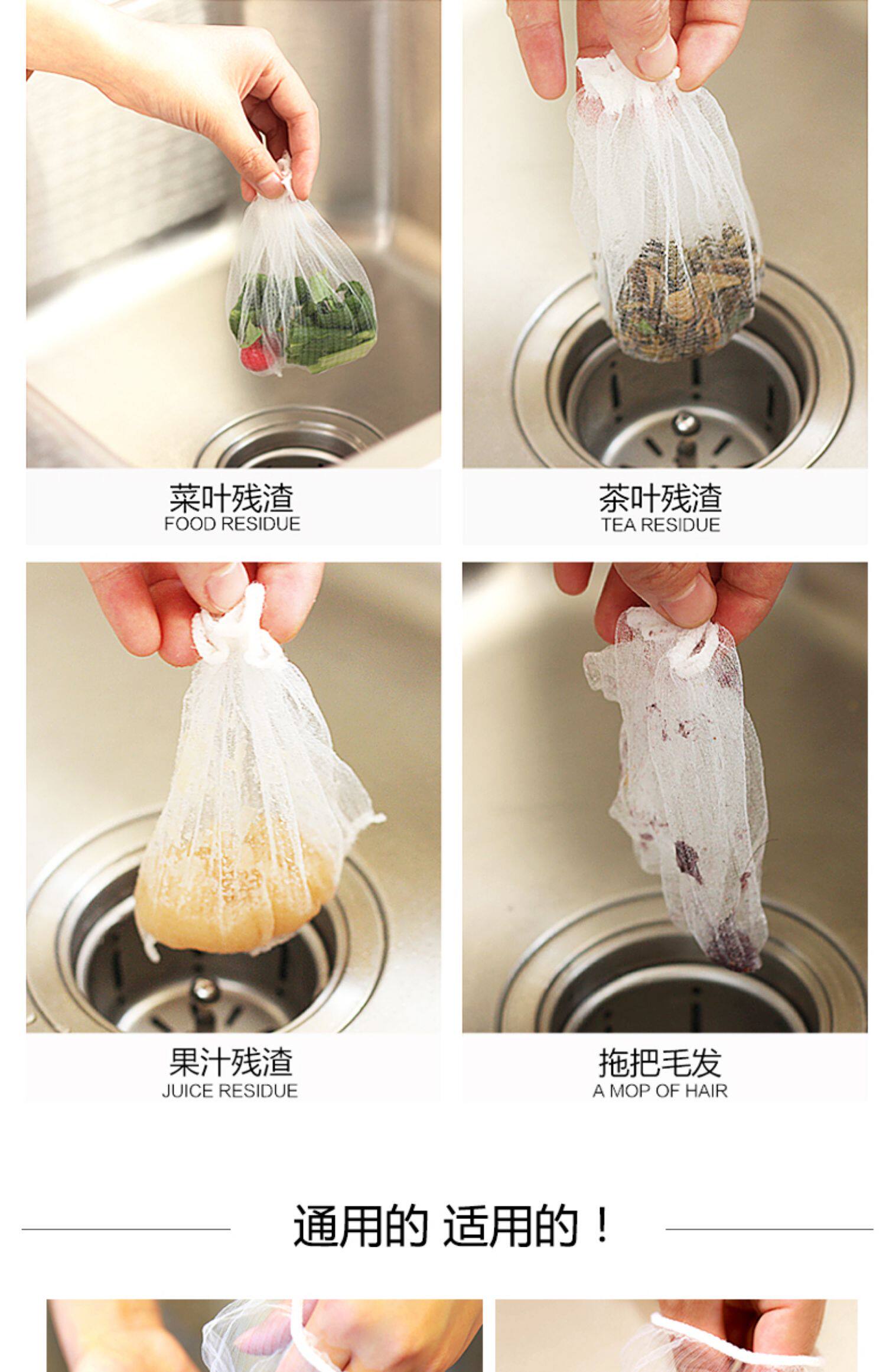 菜叶残渣
FOOD RESIDUE

茶叶残渣
TEA RESIDUE

果汁残渣
JUICE RESIDUE

拖把毛发
A MOP OF HAIR

通用的 适用的！