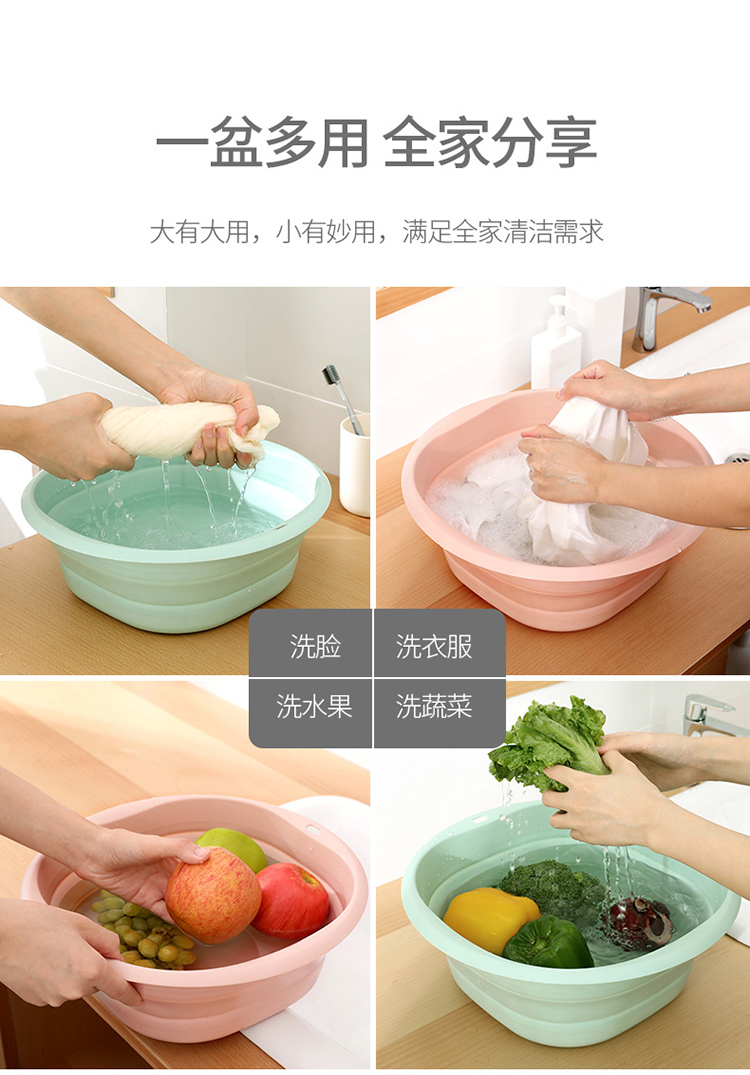 一盆多用 全家分享

大有大用，小有妙用，满足全家清洁需求

洗脸

洗衣服

洗水果

洗蔬菜