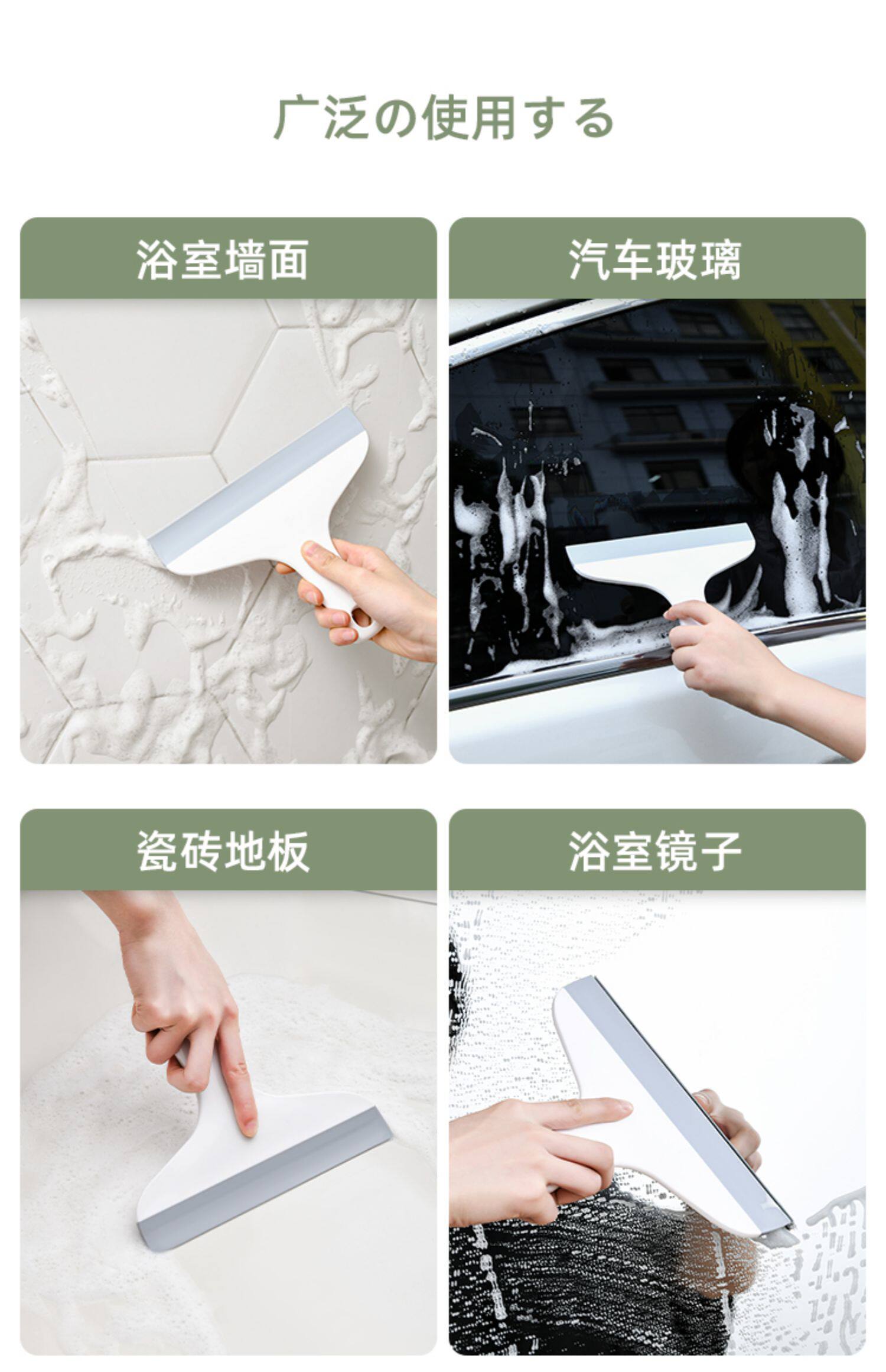 广泛の使用する

浴室墙面

汽车玻璃

瓷砖地板

浴室镜子