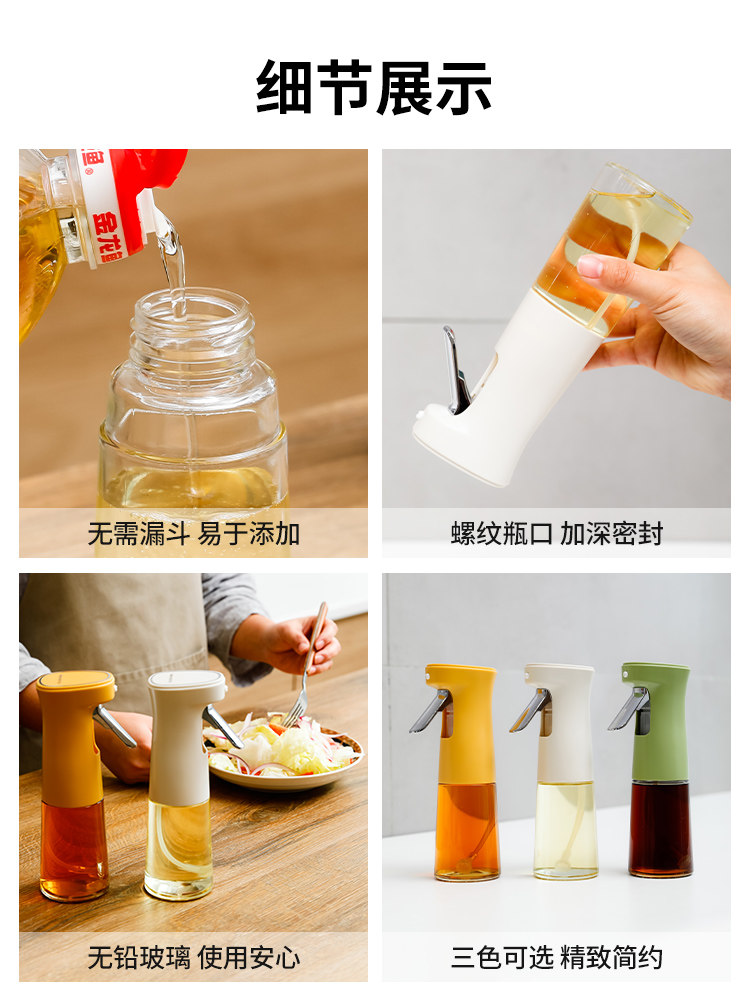 细节展示

金龙

无需漏斗 易于添加

螺纹瓶口 加深密封

无铅玻璃 使用安心

三色可选 精致简约