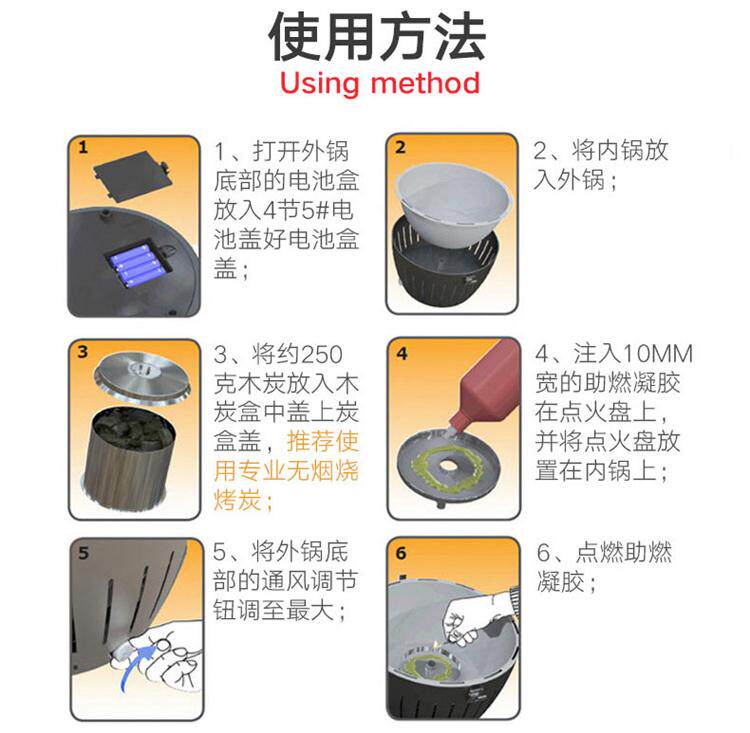 使用方法
Using method

1
1、打开外锅底部的电池盒放入4节5#电池盖好电池盒盖；

2
2、将内锅放入外锅；

3
3、将约250克木炭放入木炭盒中盖上炭盒盖，推荐使用专业无烟烧烤炭；

4
4、注入10MM宽的助燃凝胶在点火盘上，并将点火盘放置在内锅上；

5
5、将外锅底部的通风调节钮调至最大；

6
6、点燃助燃凝胶；