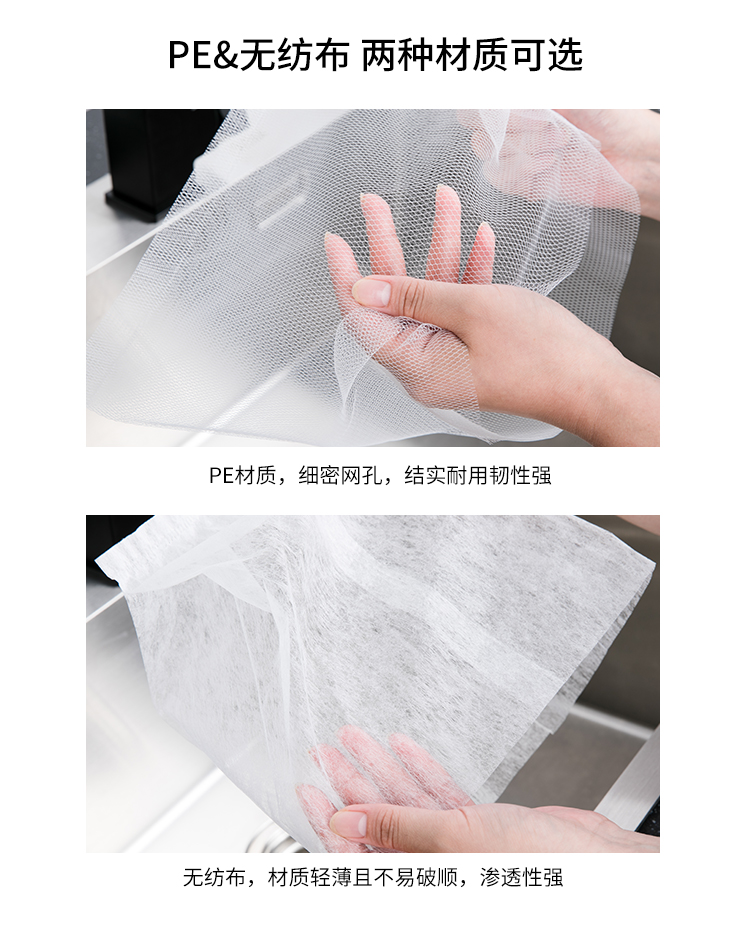 PE&无纺布 两种材质可选

PE材质，细密网孔，结实耐用韧性强

无纺布，材质轻薄且不易破顺，渗透性强