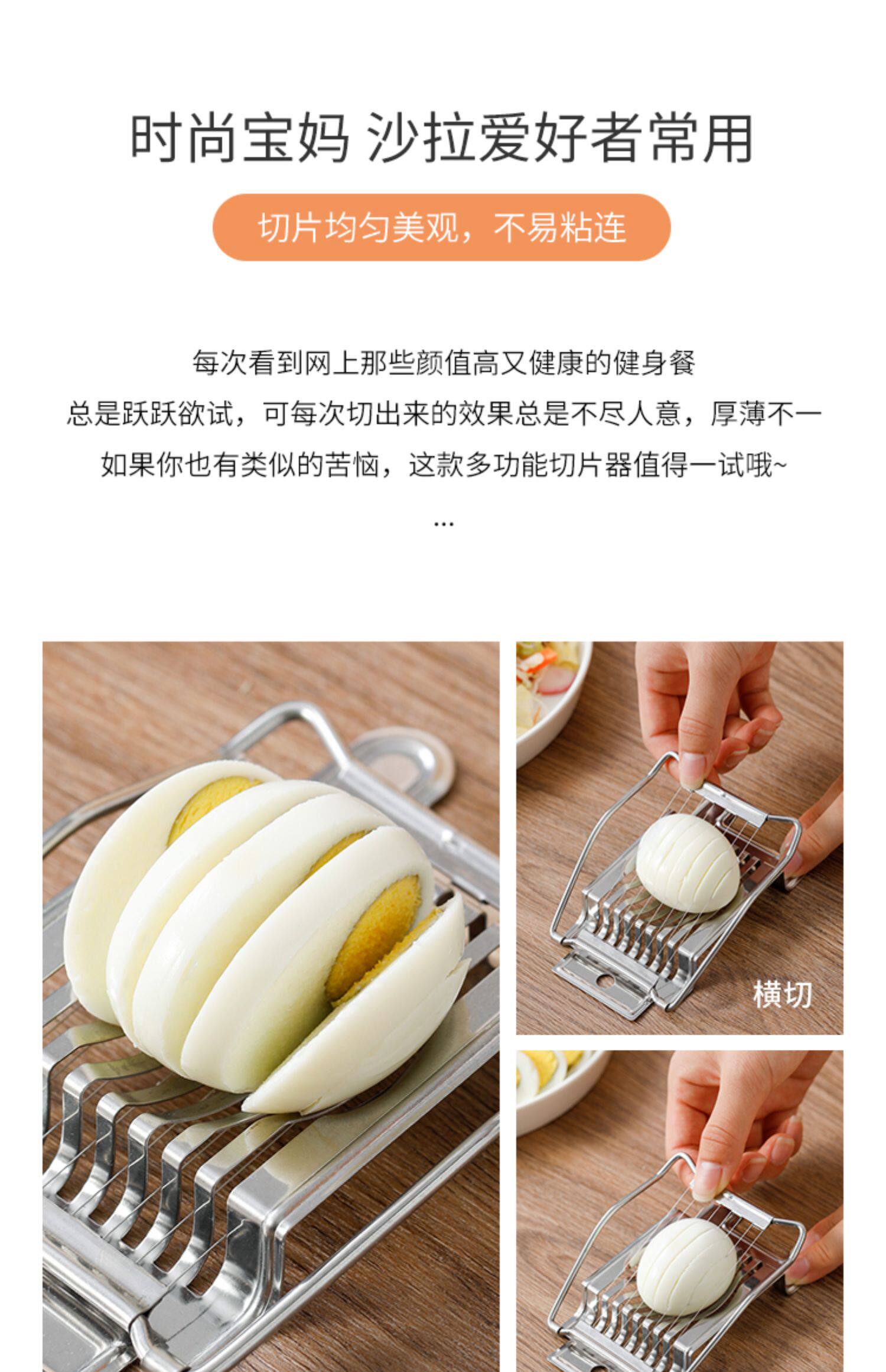 时尚宝妈 沙拉爱好者常用

切片均匀美观，不易粘连

每次看到网上那些颜值高又健康的健身餐
总是跃跃欲试，可每次切出来的效果总是不尽人意，厚薄不一
如果你也有类似的苦恼，这款多功能切片器值得一试哦~
...

横切