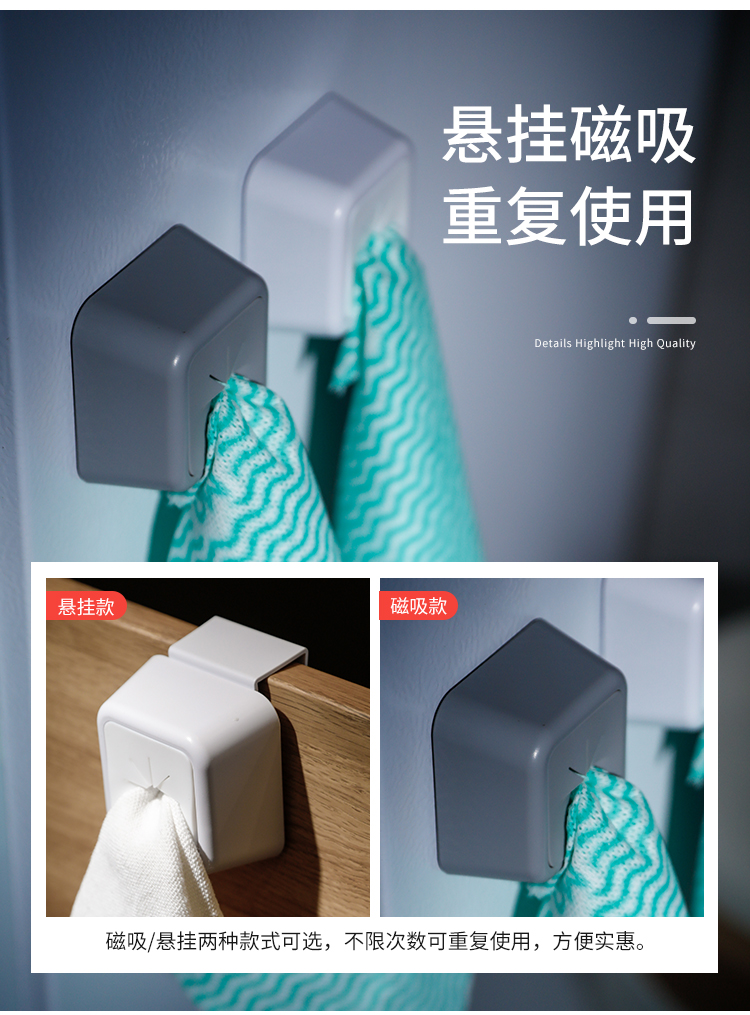 悬挂磁吸
重复使用

Details Highlight High Quality

悬挂款

磁吸款

磁吸/悬挂两种款式可选，不限次数可重复使用，方便实惠。