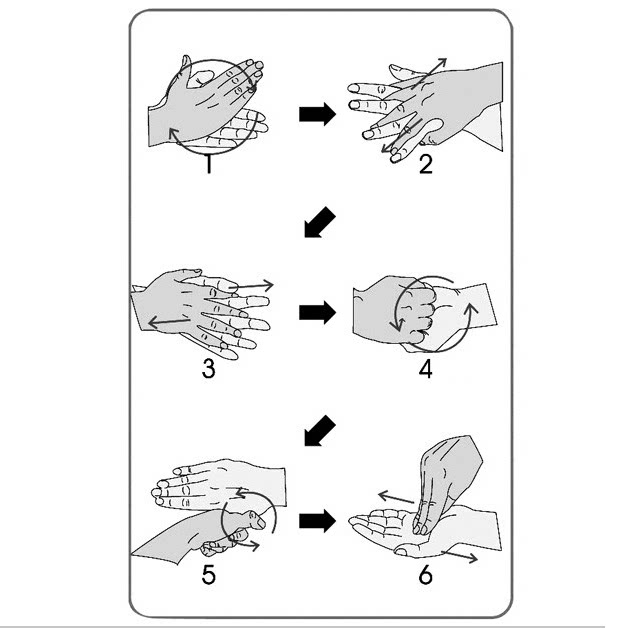 1
2
3
4
5
6