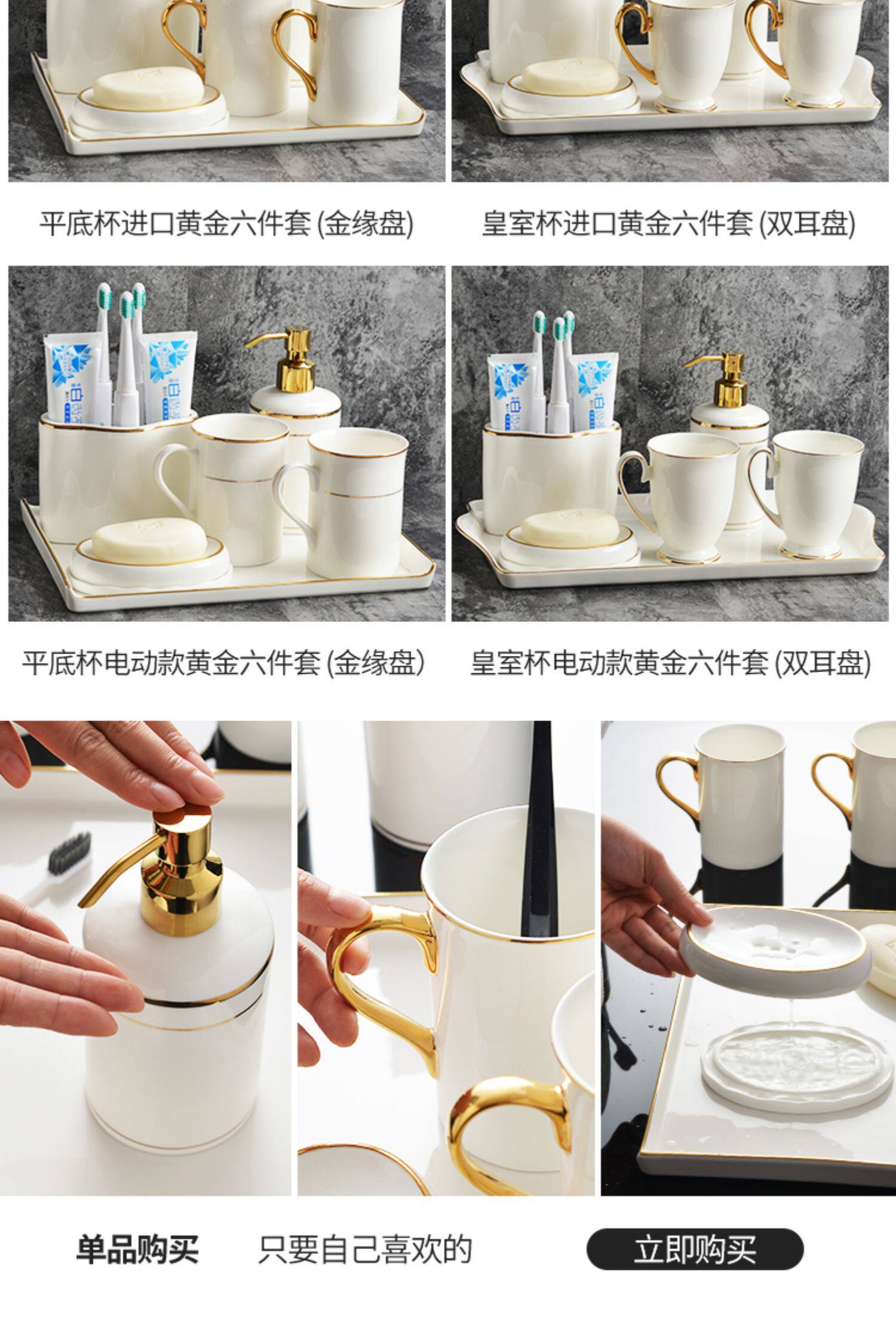 平底杯进口黄金六件套 (金缘盘)

皇室杯进口黄金六件套 (双耳盘)

平底杯电动款黄金六件套 (金缘盘)

皇室杯电动款黄金六件套 (双耳盘)

单品购买

只要自己喜欢的

立即购买