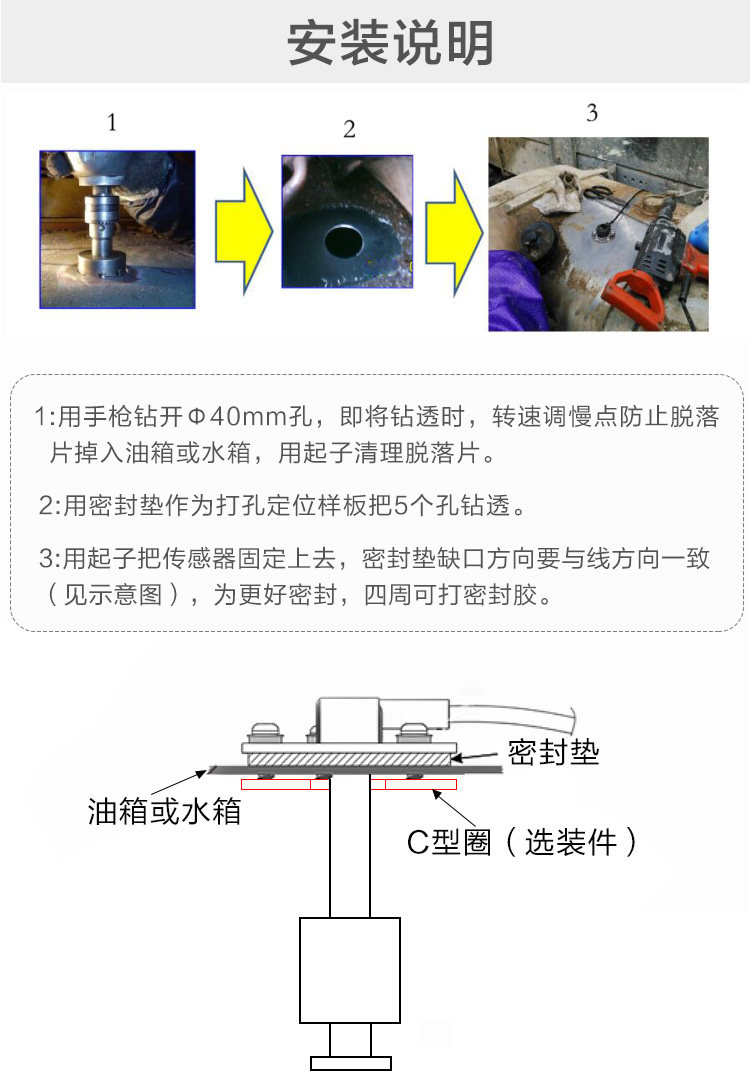 安装说明

1

2

3

1:用手枪钻开Φ40mm孔，即将钻透时，转速调慢点防止脱落片掉入油箱或水箱，用起子清理脱落片。

2:用密封垫作为打孔定位样板把5个孔钻透。

3:用起子把传感器固定上去，密封垫缺口方向要与线方向一致（见示意图），为更好密封，四周可打密封胶。

密封垫

油箱或水箱

C型圈（选装件）