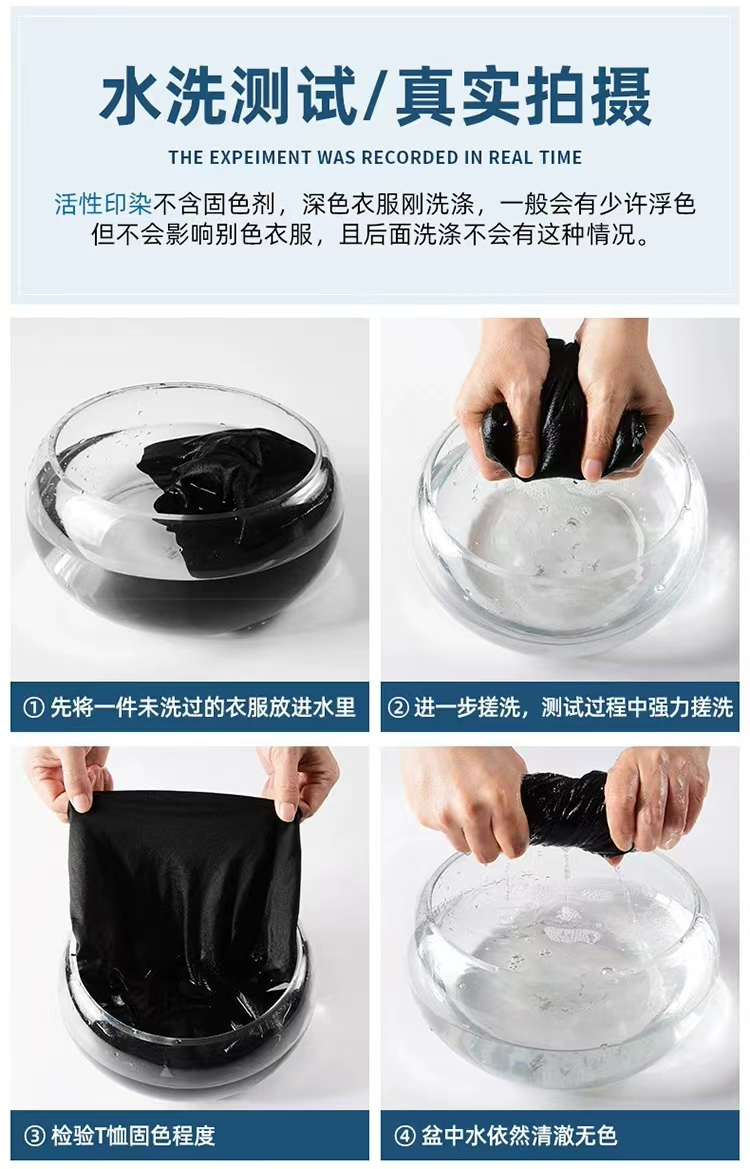 水洗测试/真实拍摄

THE EXPEIMENT WAS RECORDED IN REAL TIME

活性印染不含固色剂，深色衣服刚洗涤，一般会有少许浮色但不会影响别色衣服，且后面洗涤不会有这种情况。

① 先将一件未洗过的衣服放进水里

② 进一步搓洗，测试过程中强力搓洗

③ 检验T恤固色程度

④ 盆中水依然清澈无色