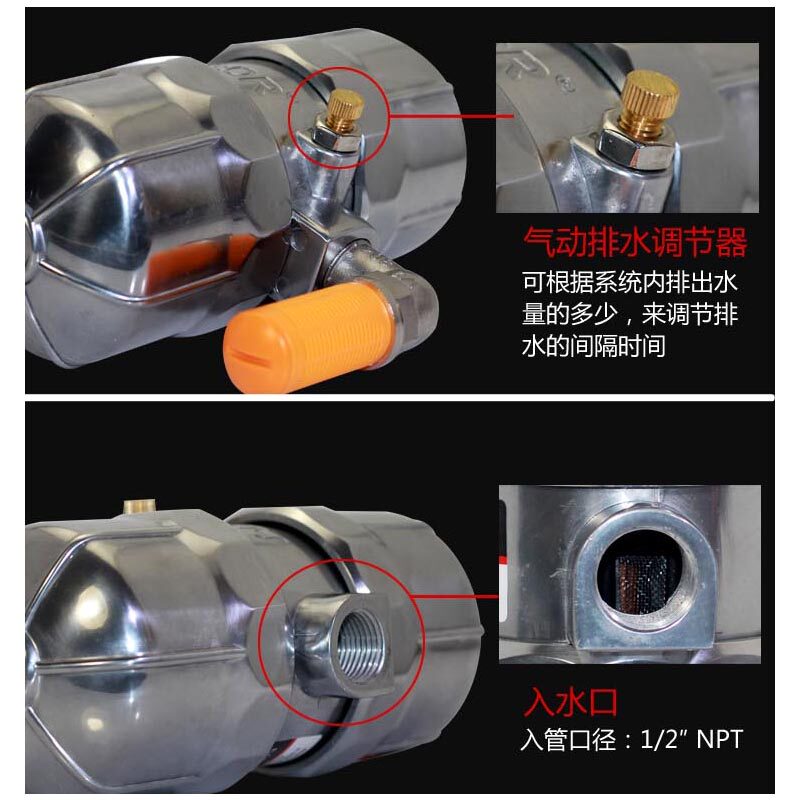 气动排水调节器

可根据系统内排出水量的多少，来调节排水的间隔时间

入水口

入管口径：1/2″ NPT