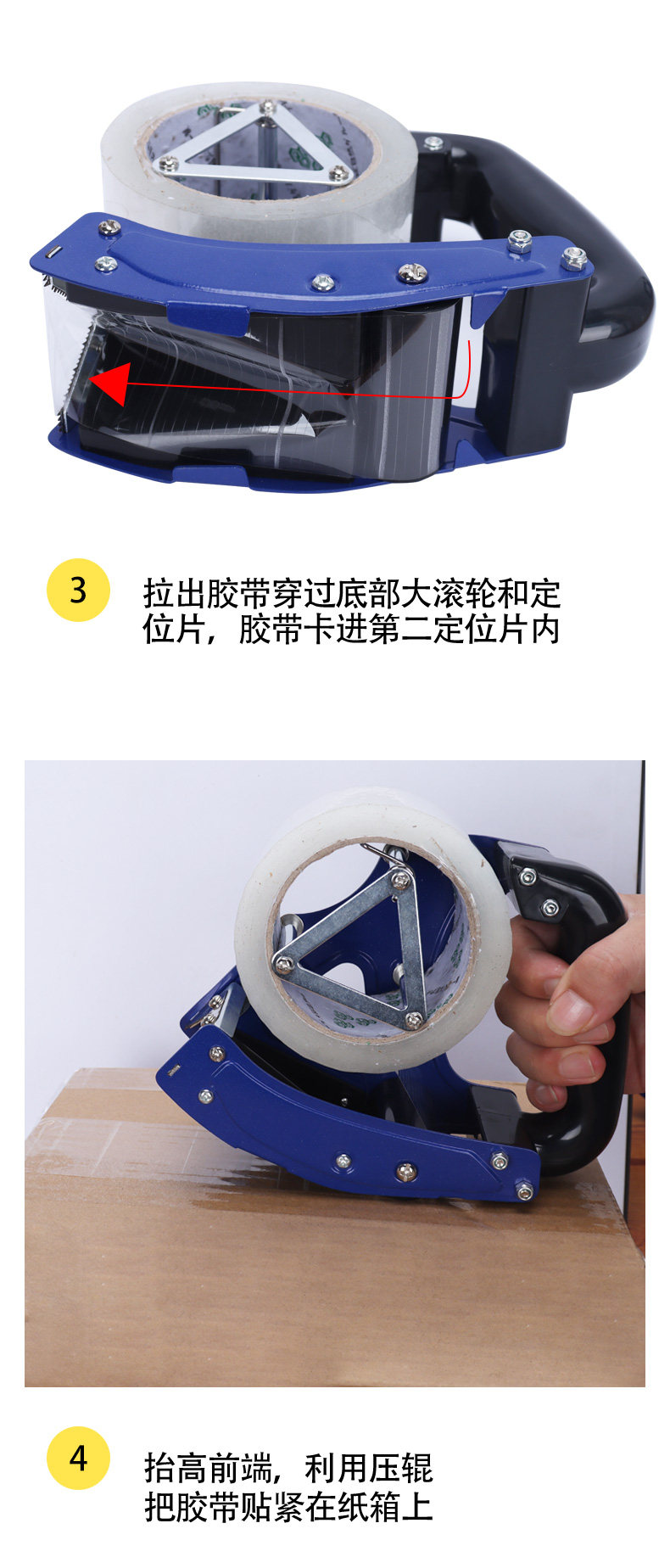 3

拉出胶带穿过底部大滚轮和定位片，胶带卡进第二定位片内

4

抬高前端，利用压辊把胶带贴紧在纸箱上