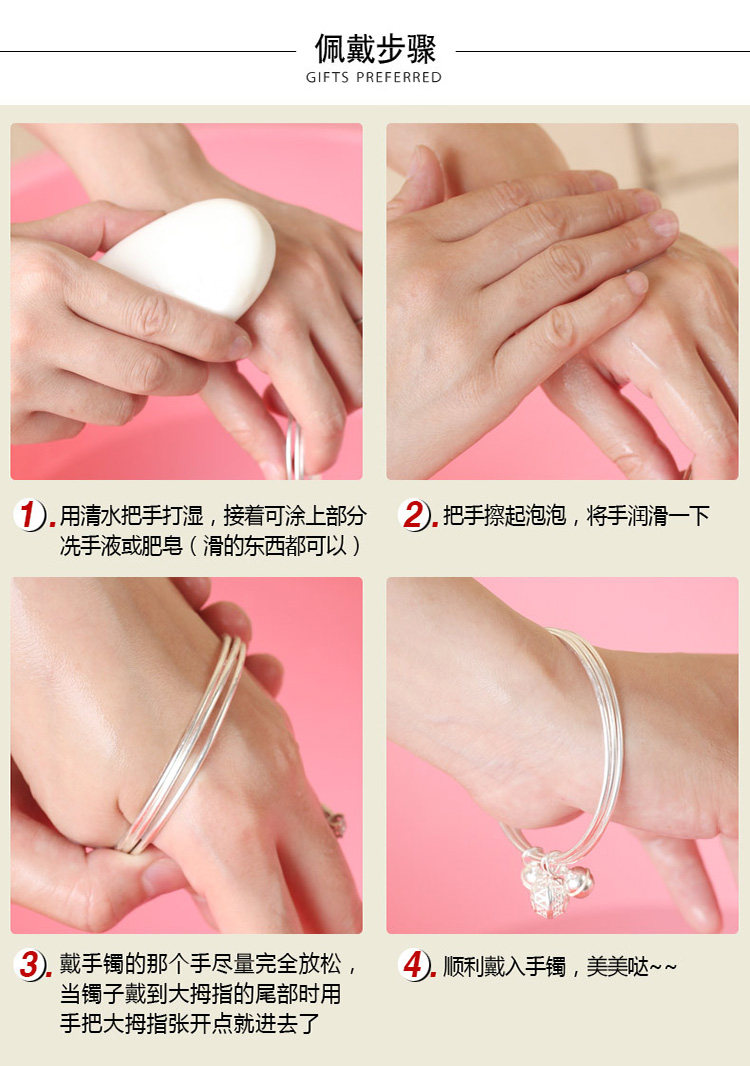 佩戴步骤
GIFTS PREFERRED

1. 用清水把手打湿，接着可涂上部分洗手液或肥皂（滑的东西都可以）

2. 把手擦起泡泡，将手润滑一下

3. 戴手镯的那个手尽量完全放松，当镯子戴到大拇指的尾部时用手把大拇指张开点就进去了

4. 顺利戴入手镯，美美哒~~