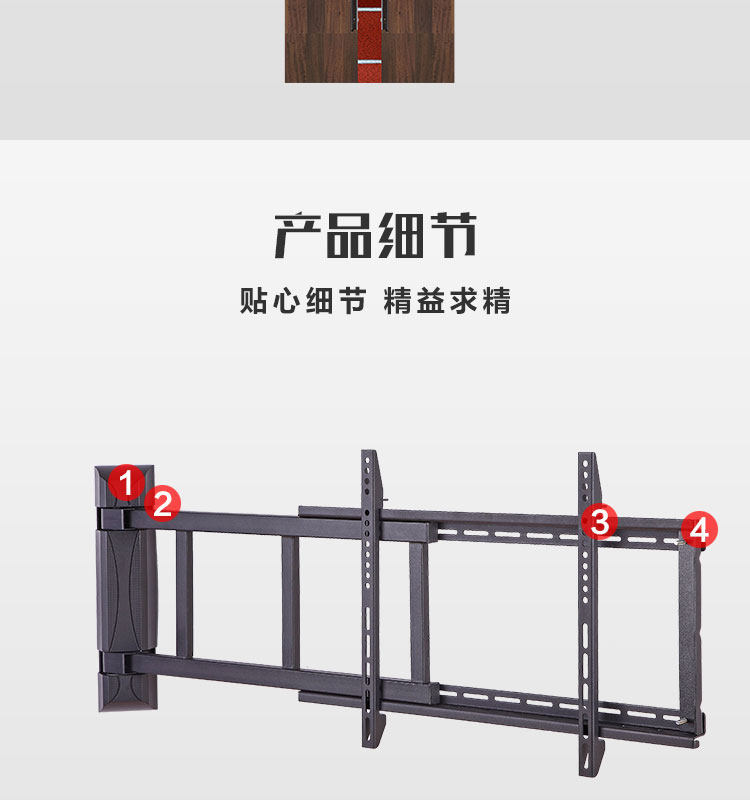 产品细节

贴心细节 精益求精

1
2
3
4