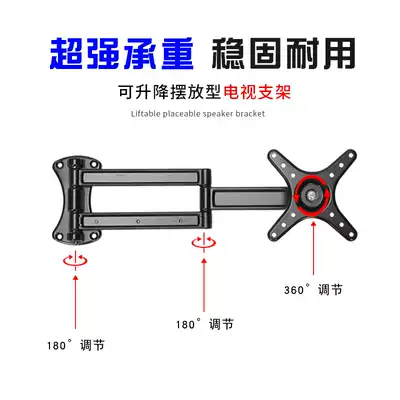 超强承重 稳固耐用

可升降摆放型电视支架

Liftable placeable speaker bracket

360° 调节

180° 调节

180° 调节