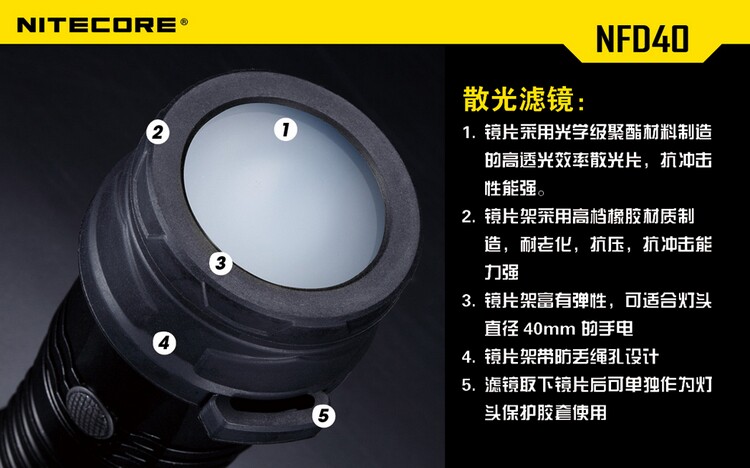 NITECORE®

NFD40

2
1
3
4
5

散光滤镜：

1. 镜片采用光学级聚酯材料制造的高透光效率散光片，抗冲击性能强。

2. 镜片架采用高档橡胶材质制造，耐老化，抗压，抗冲击能力强

3. 镜片架富有弹性，可适合灯头直径 40mm 的手电

4. 镜片架带防丢绳孔设计

5. 滤镜取下镜片后可单独作为灯头保护胶套使用