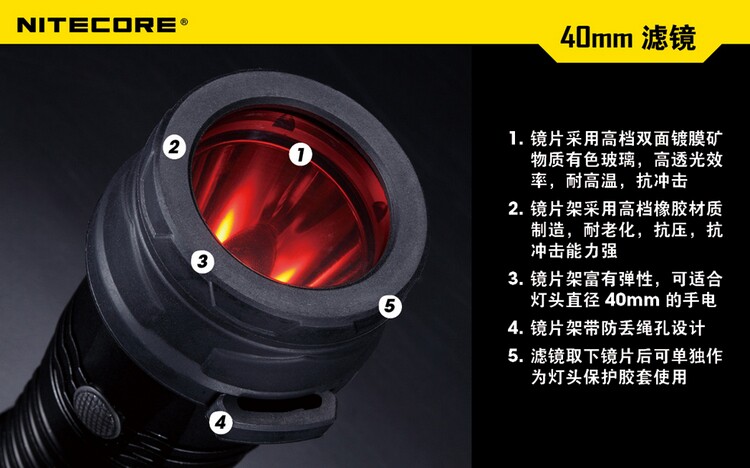 NITECORE®

40mm 滤镜

2

1

3

5

4

1. 镜片采用高档双面镀膜矿物质有色玻璃，高透光效率，耐高温，抗冲击

2. 镜片架采用高档橡胶材质制造，耐老化，抗压，抗冲击能力强

3. 镜片架富有弹性，可适合灯头直径 40mm 的手电

4. 镜片架带防丢绳孔设计

5. 滤镜取下镜片后可单独作为灯头保护胶套使用