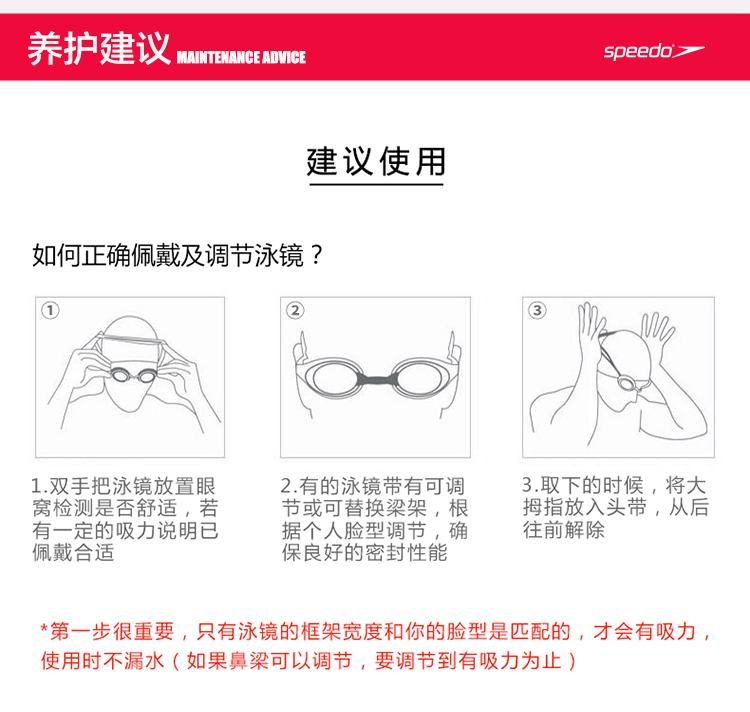 养护建议 MAINTENANCE ADVICE

speedo

建议使用

如何正确佩戴及调节泳镜？

①

②

③

1.双手把泳镜放置眼窝检测是否舒适，若有一定的吸力说明已佩戴合适

2.有的泳镜带有可调节或可替换梁架，根据个人脸型调节，确保良好的密封性能

3.取下的时候，将大拇指放入头带，从后往前解除

*第一步很重要，只有泳镜的框架宽度和你的脸型是匹配的，才会有吸力，使用时不漏水（如果鼻梁可以调节，要调节到有吸力为止）