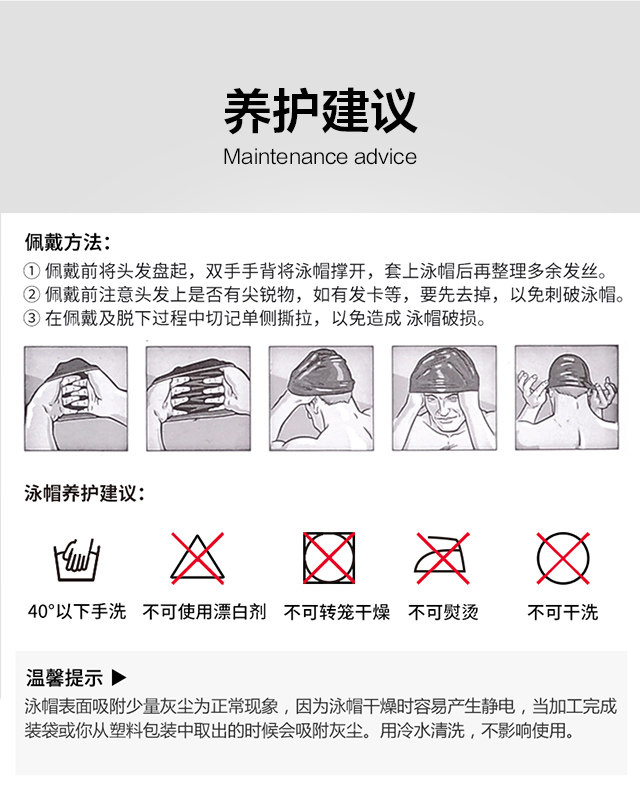 养护建议
Maintenance advice

佩戴方法：
① 佩戴前将头发盘起，双手手背将泳帽撑开，套上泳帽后再整理多余发丝。
② 佩戴前注意头发上是否有尖锐物，如有发卡等，要先去掉，以免刺破泳帽。
③ 在佩戴及脱下过程中切记单侧撕拉，以免造成 泳帽破损。

泳帽养护建议：

40°以下手洗
不可使用漂白剂
不可转笼干燥
不可熨烫
不可干洗

温馨提示 ▶
泳帽表面吸附少量灰尘为正常现象，因为泳帽干燥时容易产生静电，当加工完成装袋或你从塑料包装中取出的时候会吸附灰尘。用冷水清洗，不影响使用。