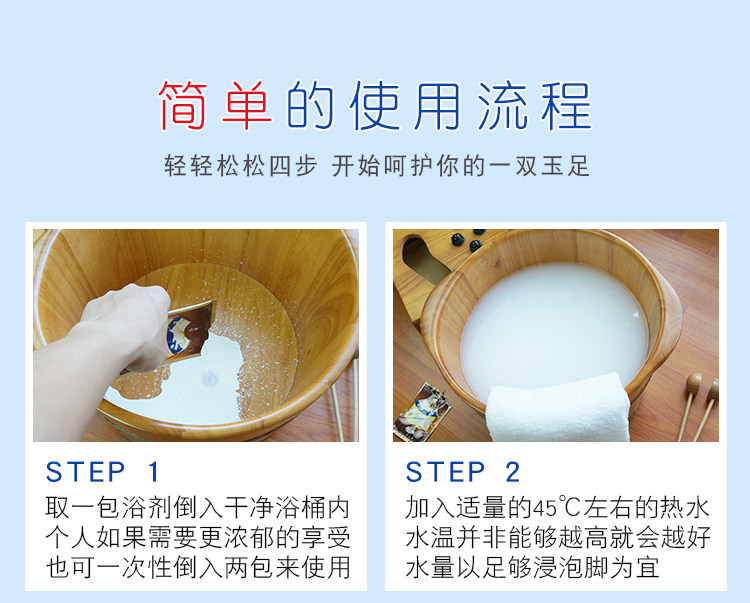 简单的使用流程

轻轻松松四步 开始呵护你的一双玉足

STEP 1

取一包浴剂倒入干净浴桶内
个人如果需要更浓郁的享受
也可一次性倒入两包来使用

STEP 2

加入适量的45℃左右的热水
水温并非能够越高就会越好
水量以足够浸泡脚为宜