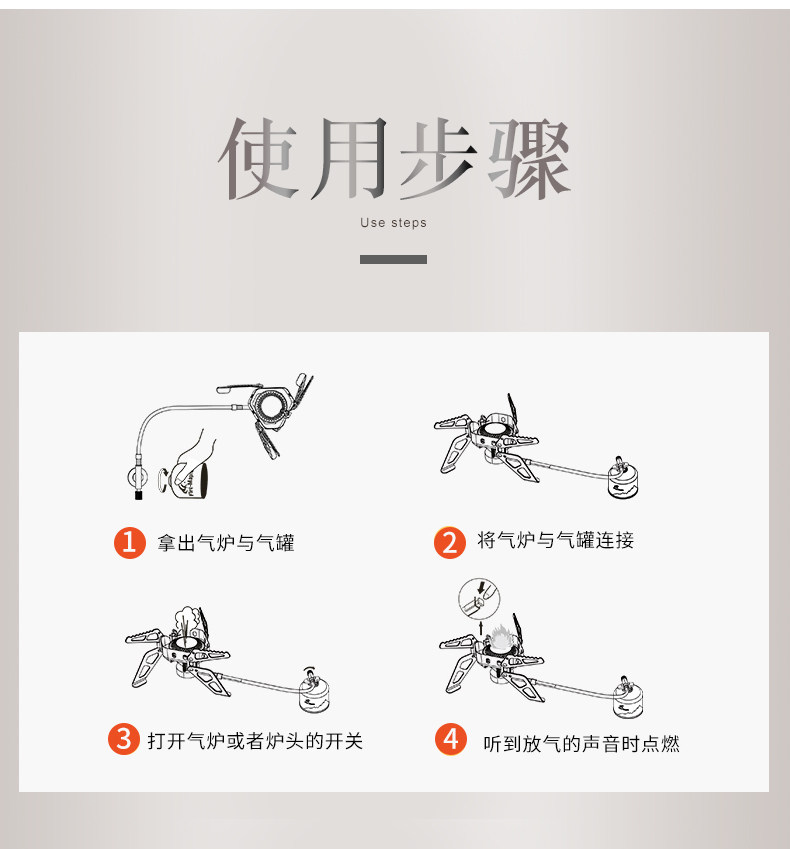 使用步骤
Use steps

1 拿出气炉与气罐

2 将气炉与气罐连接

3 打开气炉或者炉头的开关

4 听到放气的声音时点燃