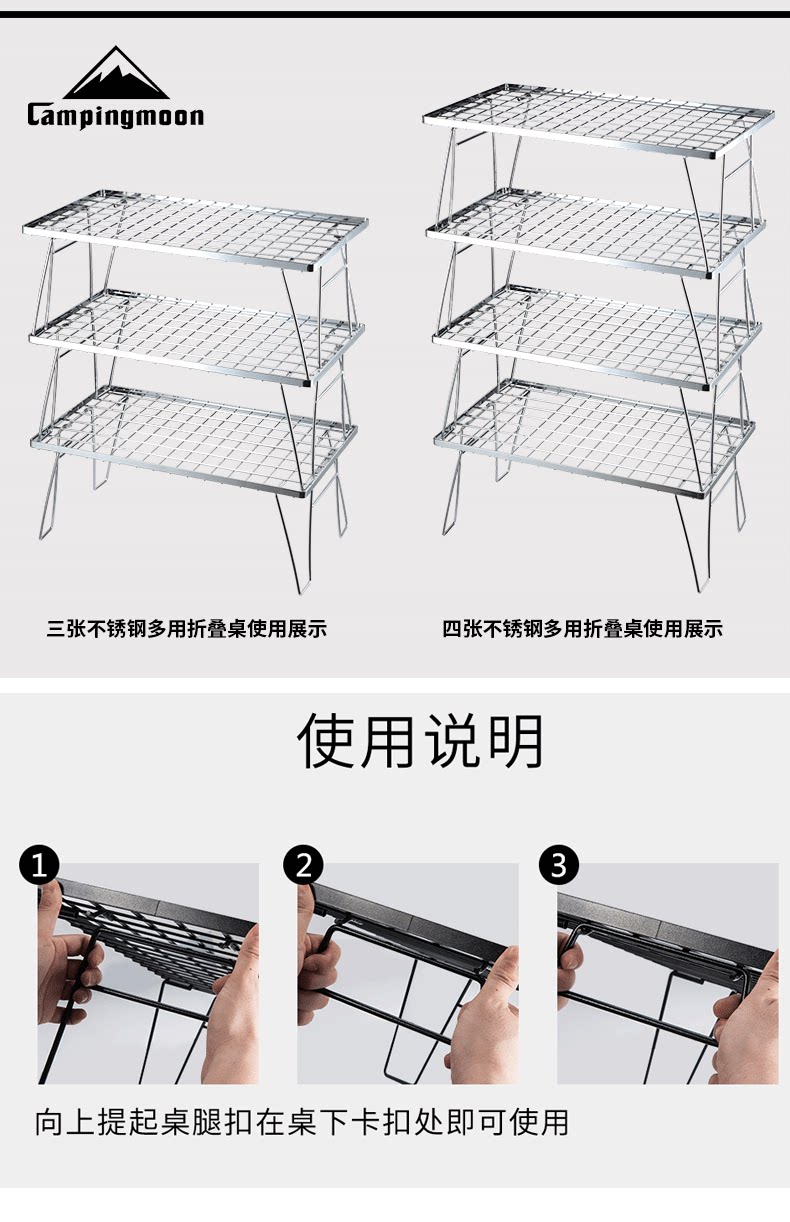 Campingmoon

三张不锈钢多用折叠桌使用展示

四张不锈钢多用折叠桌使用展示

使用说明

1

2

3

向上提起桌腿扣在桌下卡扣处即可使用