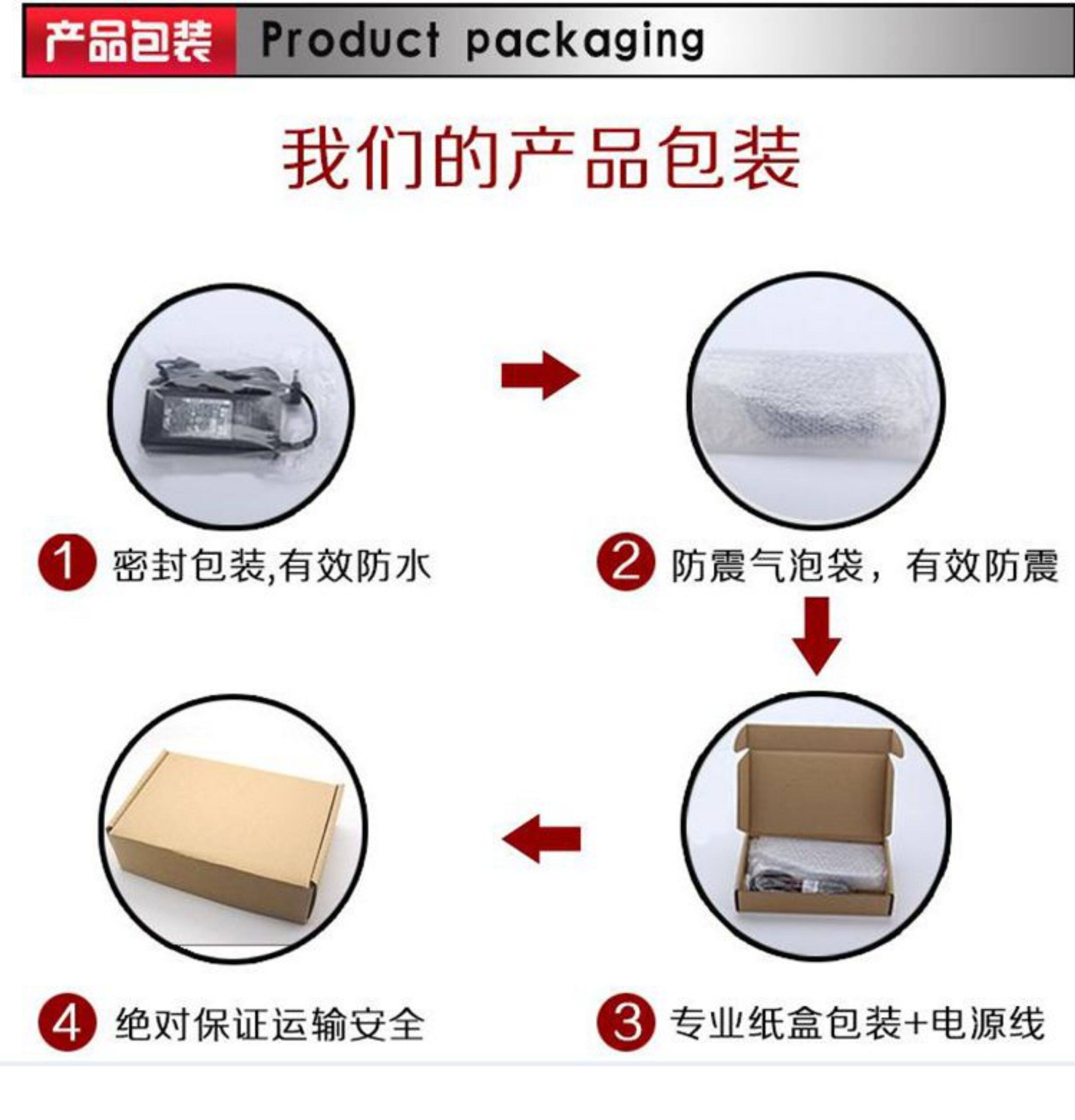 产品包装 Product packaging

我们的产品包装

1 密封包装,有效防水

2 防震气泡袋，有效防震

4 绝对保证运输安全

3 专业纸盒包装+电源线