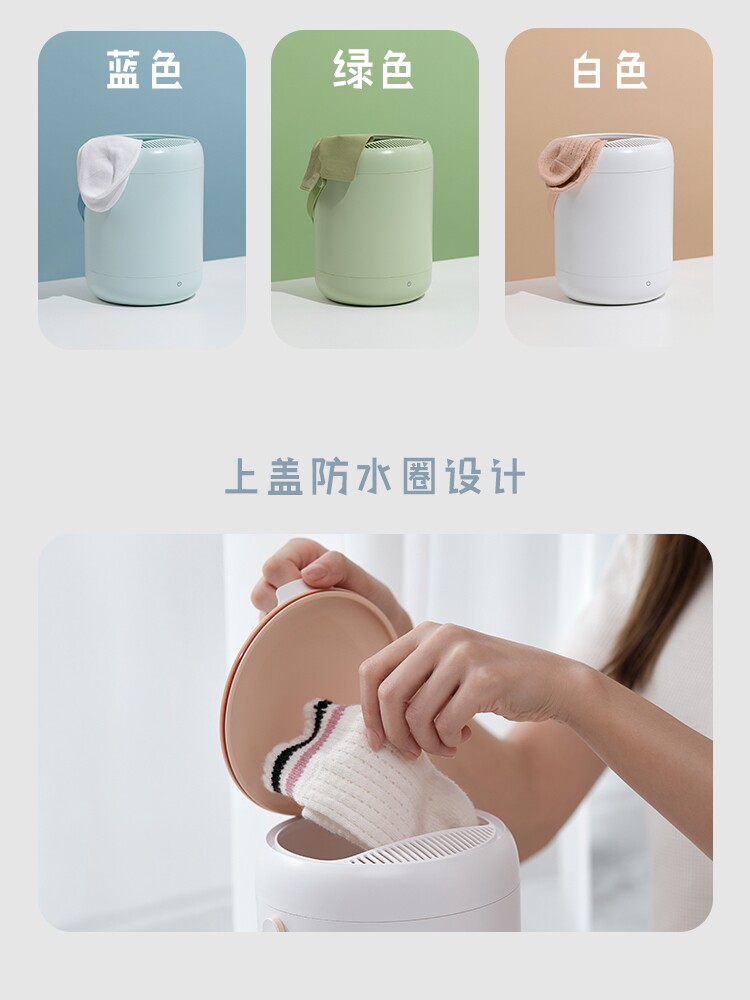 蓝色

绿色

白色

上盖防水圈设计