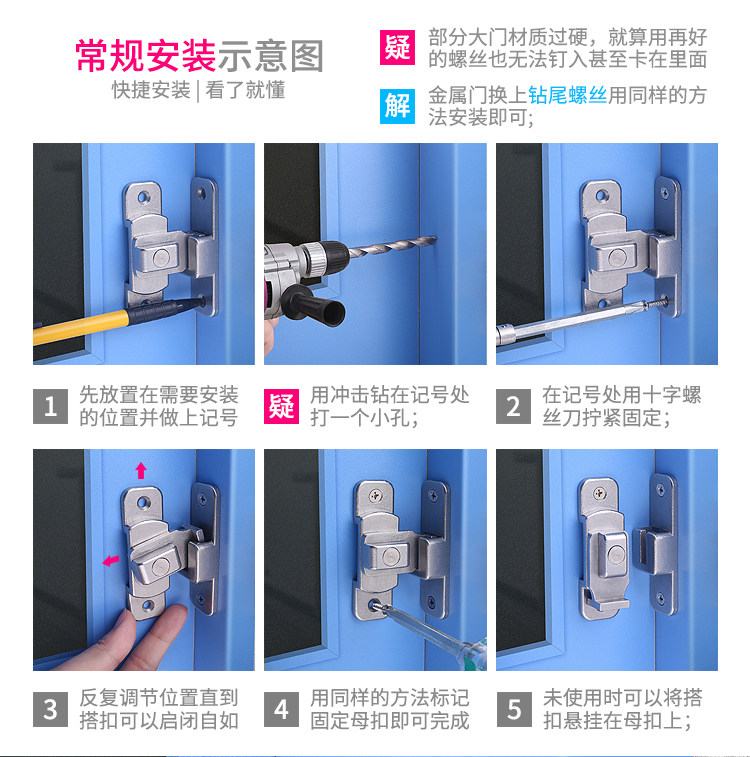 常规安装示意图
快捷安装 | 看了就懂

疑 部分大门材质过硬，就算用再好的螺丝也无法钉入甚至卡在里面

解 金属门换上钻尾螺丝用同样的方法安装即可;

1 先放置在需要安装的位置并做上记号

疑 用冲击钻在记号处打一个小孔;

2 在记号处用十字螺丝刀拧紧固定;

3 反复调节位置直到搭扣可以启闭自如

4 用同样的方法标记固定母扣即可完成

5 未使用时可以将搭扣悬挂在母扣上;