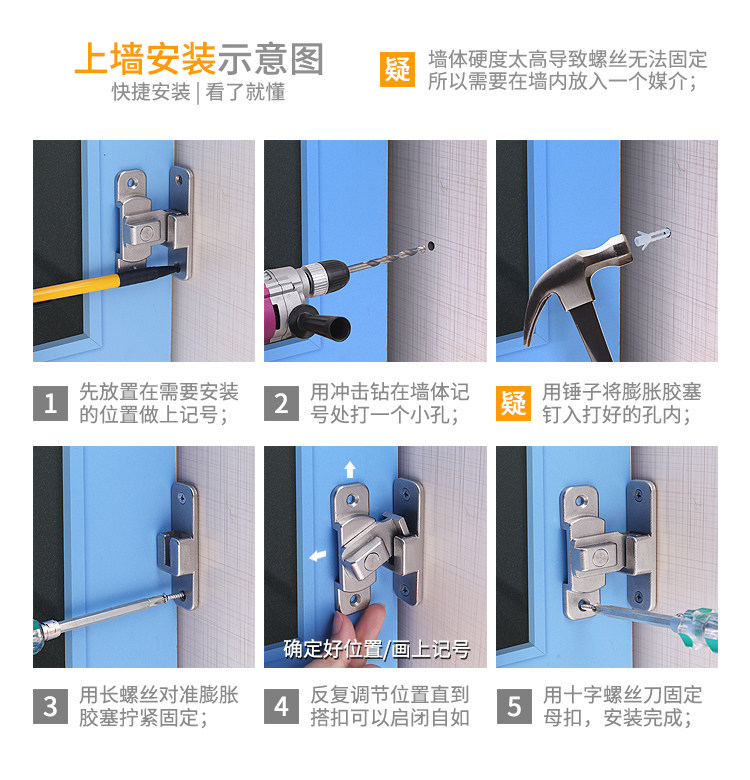 上墙安装示意图
快捷安装 | 看了就懂

疑 墙体硬度太高导致螺丝无法固定所以需要在墙内放入一个媒介；

1 先放置在需要安装的位置做上记号；

2 用冲击钻在墙体记号处打一个小孔；

疑 用锤子将膨胀胶塞钉入打好的孔内；

确定好位置/画上记号

3 用长螺丝对准膨胀胶塞拧紧固定；

4 反复调节位置直到搭扣可以启闭自如

5 用十字螺丝刀固定母扣，安装完成；