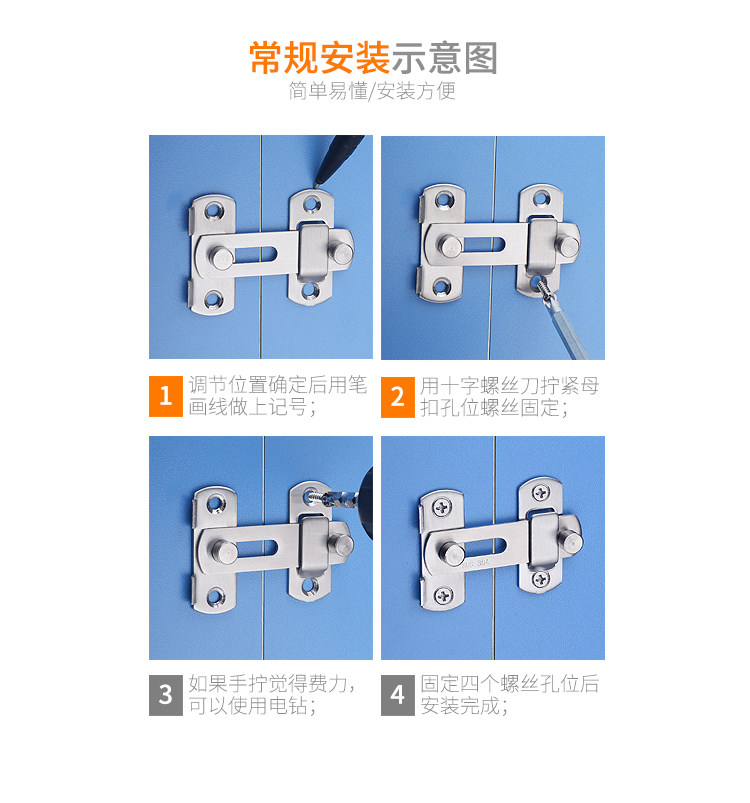 常规安装示意图
简单易懂/安装方便

1 调节位置确定后用笔画线做上记号；

2 用十字螺丝刀拧紧母扣孔位螺丝固定；

3 如果手拧觉得费力，可以使用电钻；

4 固定四个螺丝孔位后安装完成；