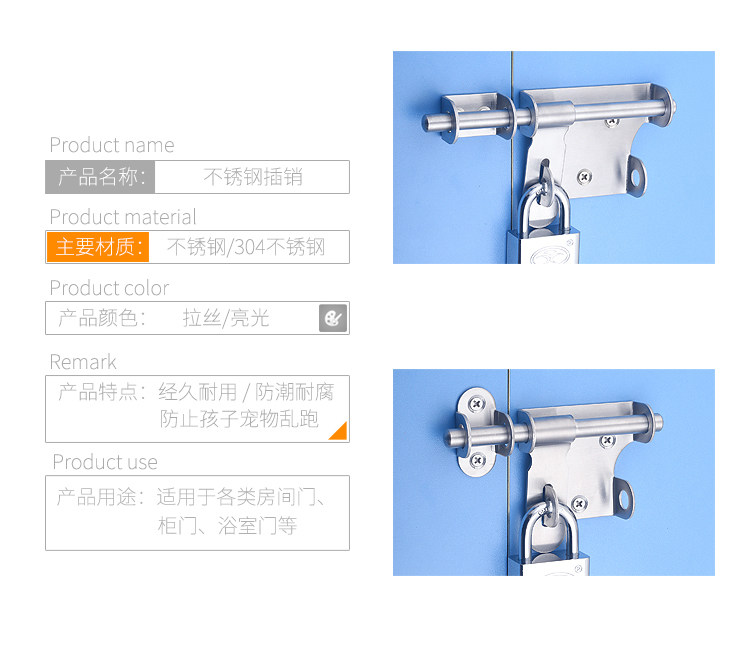 Product name

产品名称： 不锈钢插销

Product material

主要材质： 不锈钢/304不锈钢

Product color

产品颜色： 拉丝/亮光

Remark

产品特点： 经久耐用 / 防潮耐腐 防止孩子宠物乱跑

Product use

产品用途： 适用于各类房间门、柜门、浴室门等