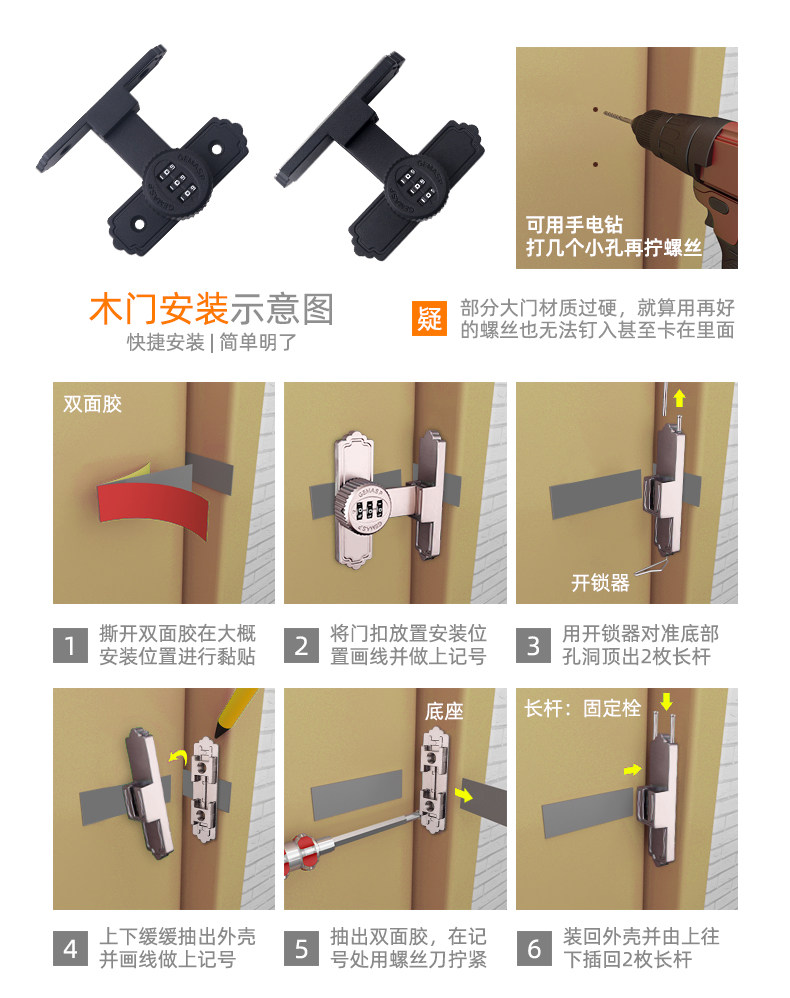 可用手电钻
打几个小孔再拧螺丝

木门安装示意图
快捷安装 | 简单明了

疑 部分大门材质过硬，就算用再好的螺丝也无法钉入甚至卡在里面

双面胶

开锁器

1 撕开双面胶在大概安装位置进行黏贴

2 将门扣放置安装位置画线并做上记号

3 用开锁器对准底部孔洞顶出2枚长杆

底座

长杆：固定栓

4 上下缓缓抽出外壳并画线做上记号

5 抽出双面胶，在记号处用螺丝刀拧紧

6 装回外壳并由上往下插回2枚长杆