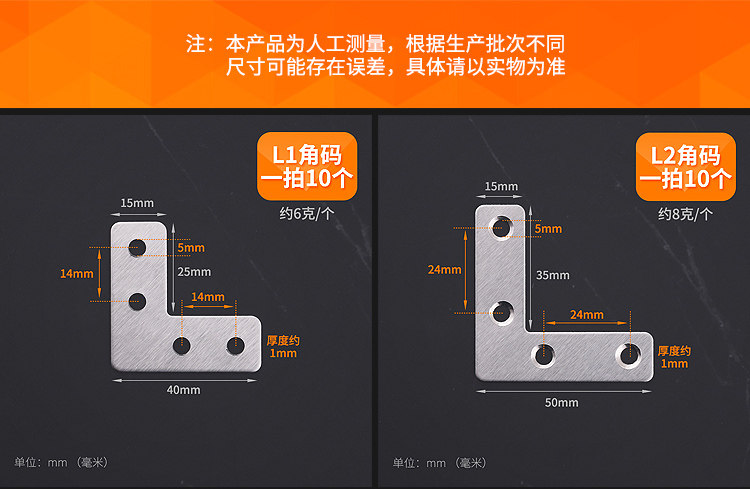 注：本产品为人工测量，根据生产批次不同
尺寸可能存在误差，具体请以实物为准

L1角码
一拍10个

约6克/个

15mm
5mm
14mm
25mm
14mm
厚度约
1mm
40mm

单位：mm（毫米）

L2角码
一拍10个

约8克/个

15mm
5mm
24mm
35mm
24mm
厚度约
1mm
50mm

单位：mm（毫米）