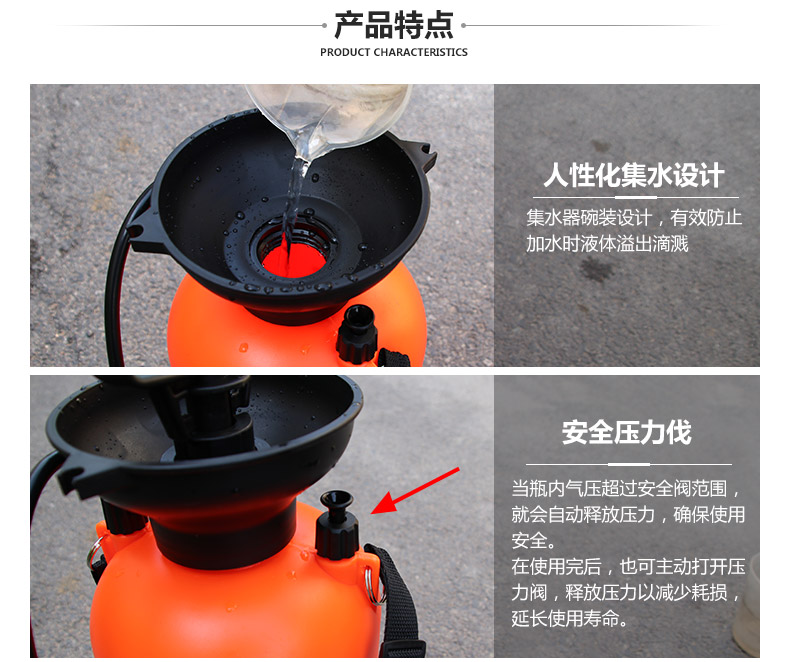 产品特点
PRODUCT CHARACTERISTICS

人性化集水设计

集水器碗装设计，有效防止加水时液体溢出滴溅

安全压力伐

当瓶内气压超过安全阀范围，就会自动释放压力，确保使用安全。
在使用完后，也可主动打开压力阀，释放压力以减少耗损，延长使用寿命。