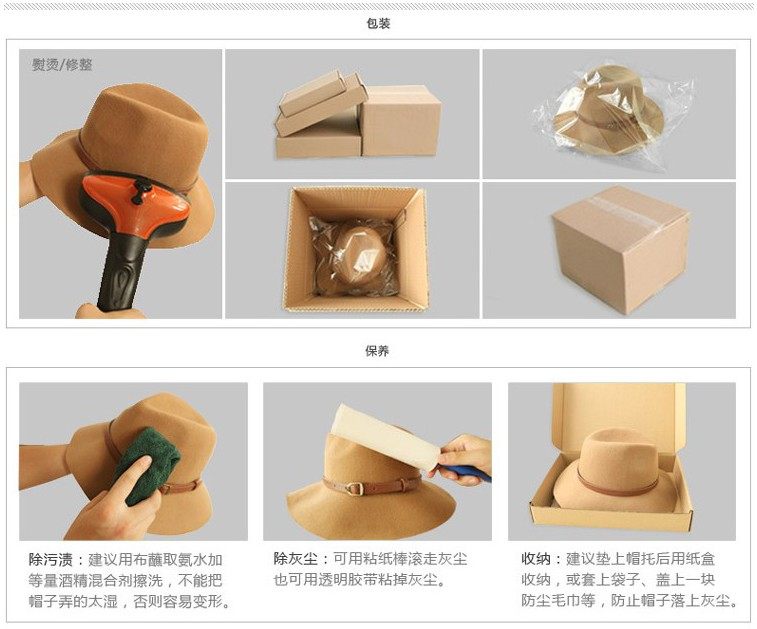 包装

熨烫/修整

保养

除污渍：建议用布蘸取氨水加等量酒精混合剂擦洗，不能把帽子弄的太湿，否则容易变形。

除灰尘：可用粘纸棒滚走灰尘也可用透明胶带粘掉灰尘。

收纳：建议垫上帽托后用纸盒收纳，或套上袋子、盖上一块防尘毛巾等，防止帽子落上灰尘。