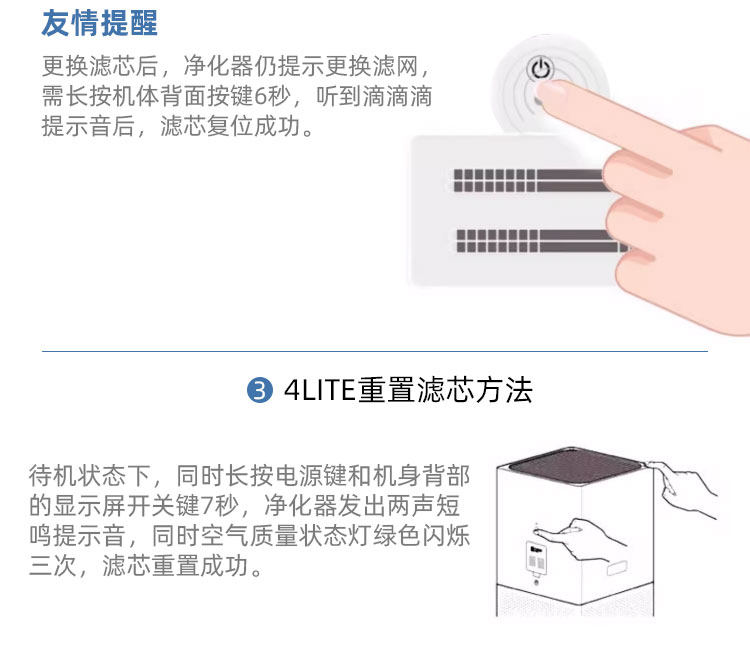 友情提醒

更换滤芯后，净化器仍提示更换滤网，需长按机体背面按键6秒，听到滴滴滴提示音后，滤芯复位成功。

3 4LITE重置滤芯方法

待机状态下，同时长按电源键和机身背部的显示屏开关键7秒，净化器发出两声短鸣提示音，同时空气质量状态灯绿色闪烁三次，滤芯重置成功。