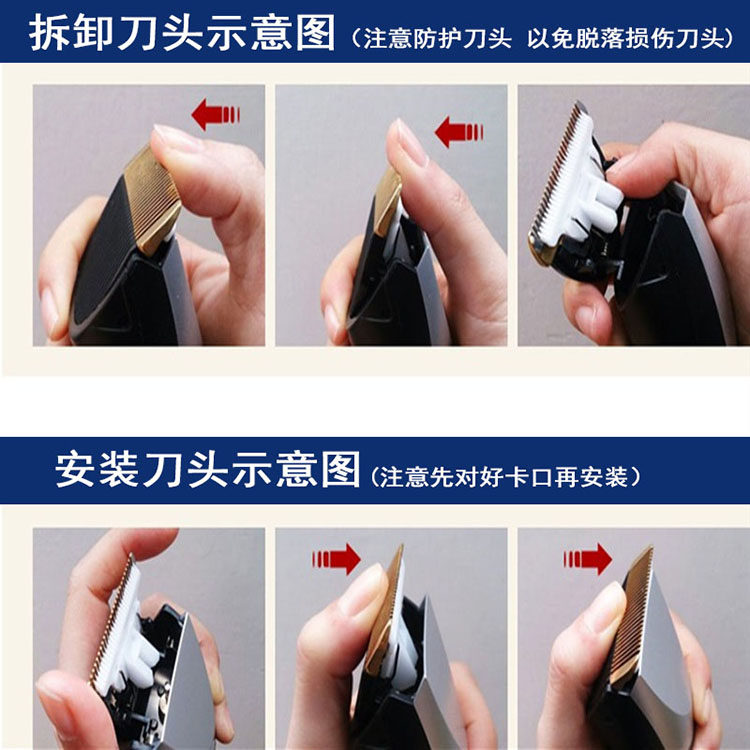 拆卸刀头示意图（注意防护刀头 以免脱落损伤刀头）

安装刀头示意图（注意先对好卡口再安装）