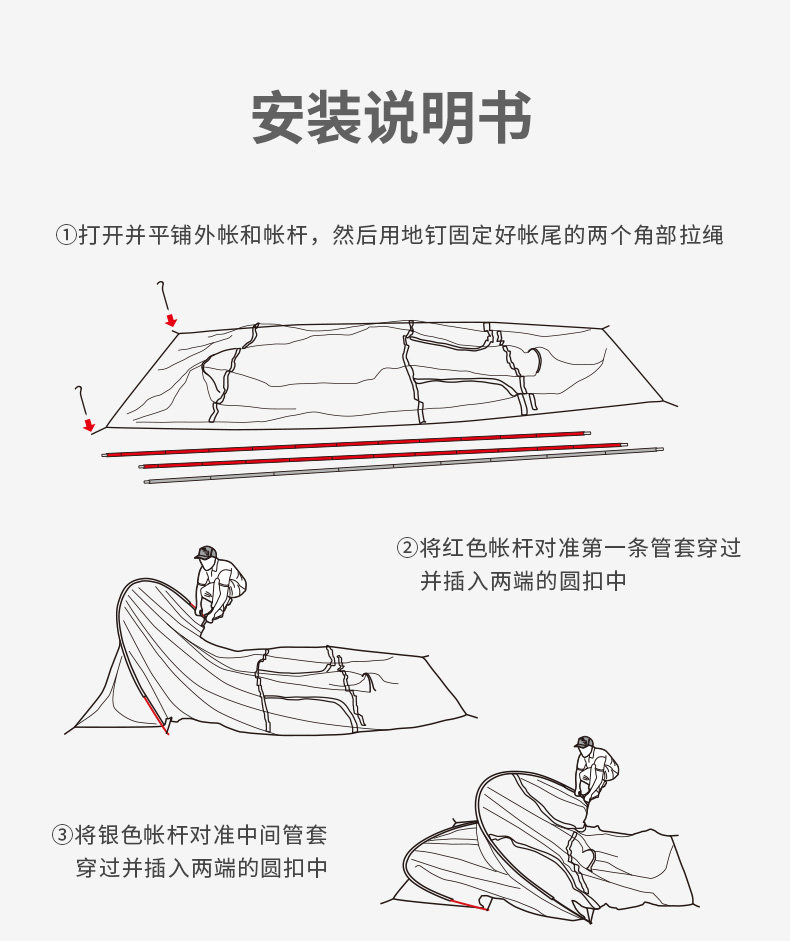 安装说明书

①打开并平铺外帐和帐杆，然后用地钉固定好帐尾的两个角部拉绳

②将红色帐杆对准第一条管套穿过并插入两端的圆扣中

③将银色帐杆对准中间管套穿过并插入两端的圆扣中