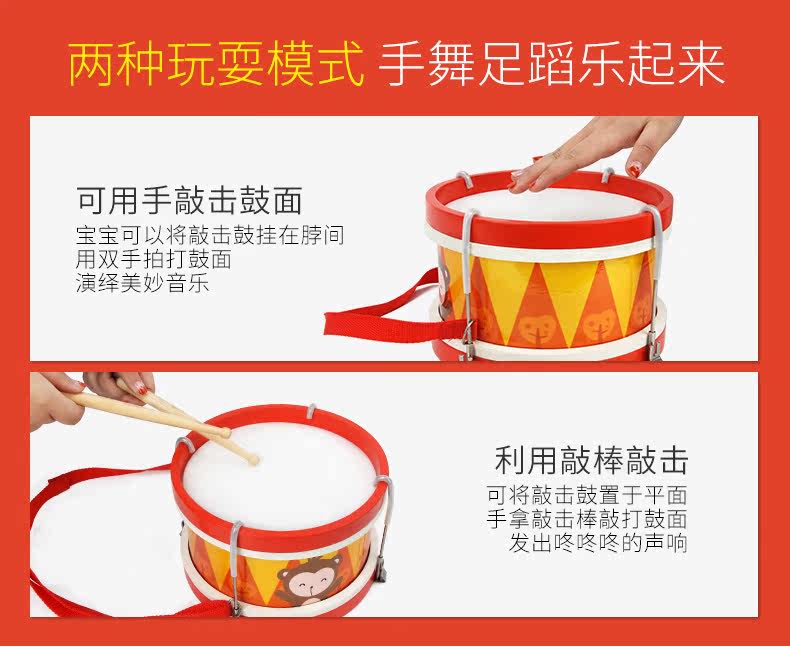 两种玩耍模式 手舞足蹈乐起来

可用手敲击鼓面

宝宝可以将敲击鼓挂在脖间
用双手拍打鼓面
演绎美妙音乐

利用敲棒敲击

可将敲击鼓置于平面
手拿敲击棒敲打鼓面
发出咚咚咚的声响