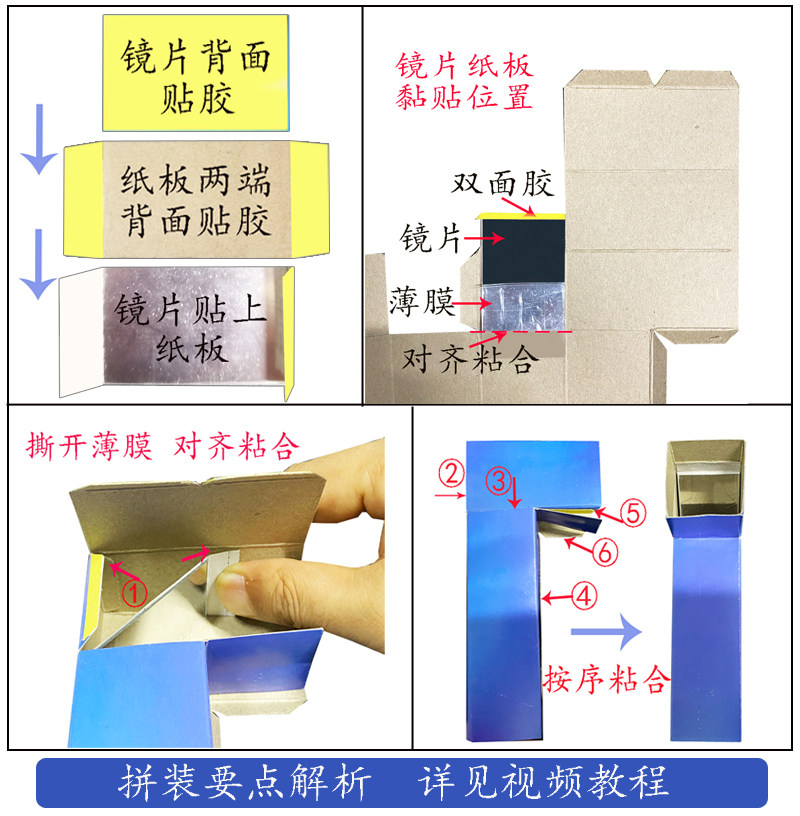 镜片背面贴胶

纸板两端背面贴胶

镜片贴上纸板

镜片纸板黏贴位置

双面胶

镜片

薄膜

对齐粘合

撕开薄膜 对齐粘合

①

②

③

⑤

⑥

④

按序粘合

拼装要点解析 详见视频教程