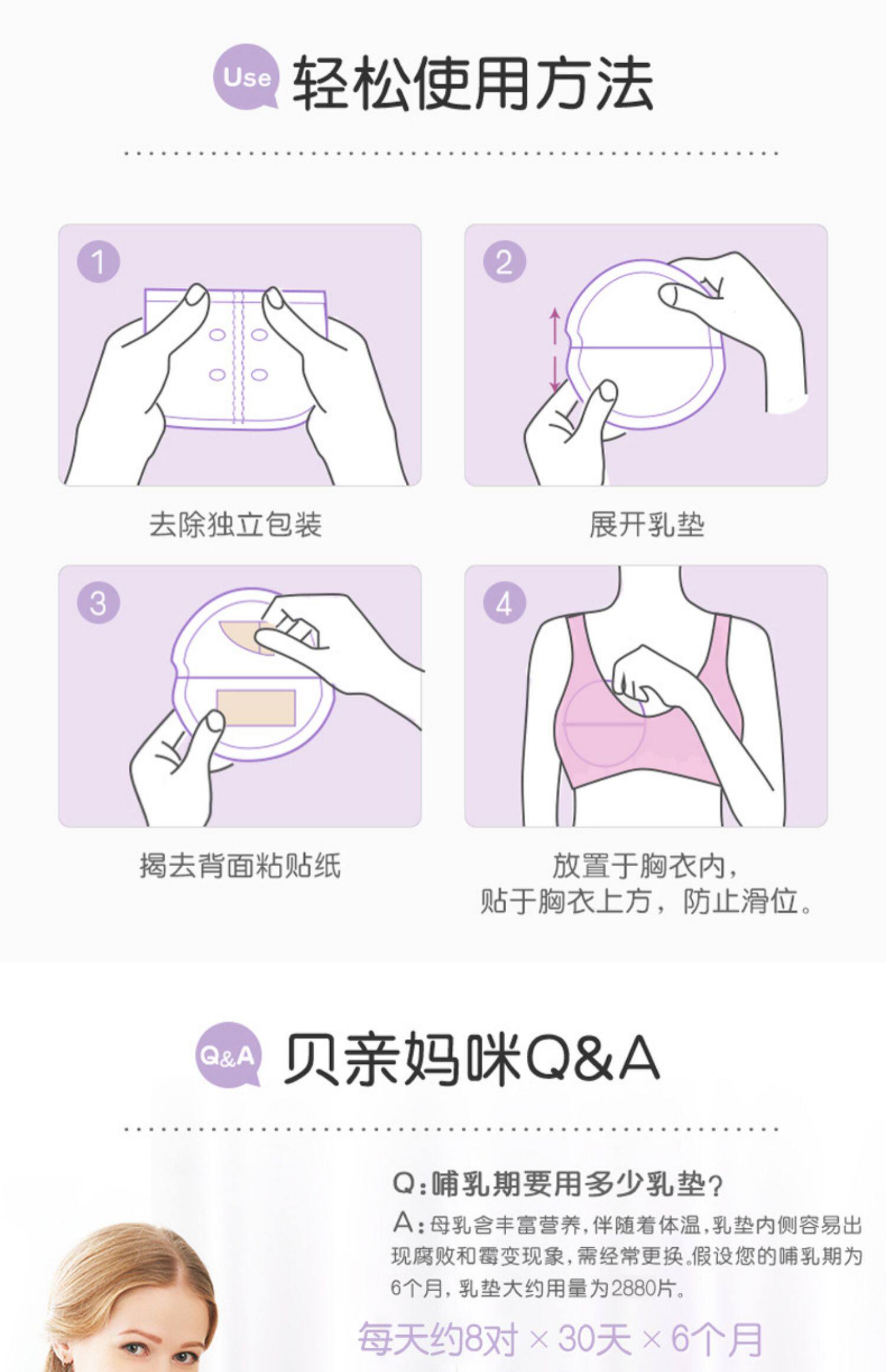 Use 轻松使用方法

1

去除独立包装

2

展开乳垫

3

揭去背面粘贴纸

4

放置于胸衣内，
贴于胸衣上方，防止滑位。

Q&A 贝亲妈咪Q&A

Q:哺乳期要用多少乳垫？

A:母乳含丰富营养，伴随着体温，乳垫内侧容易出现腐败和霉变现象，需经常更换。假设您的哺乳期为6个月，乳垫大约用量为2880片。

每天约8对 × 30天 × 6个月