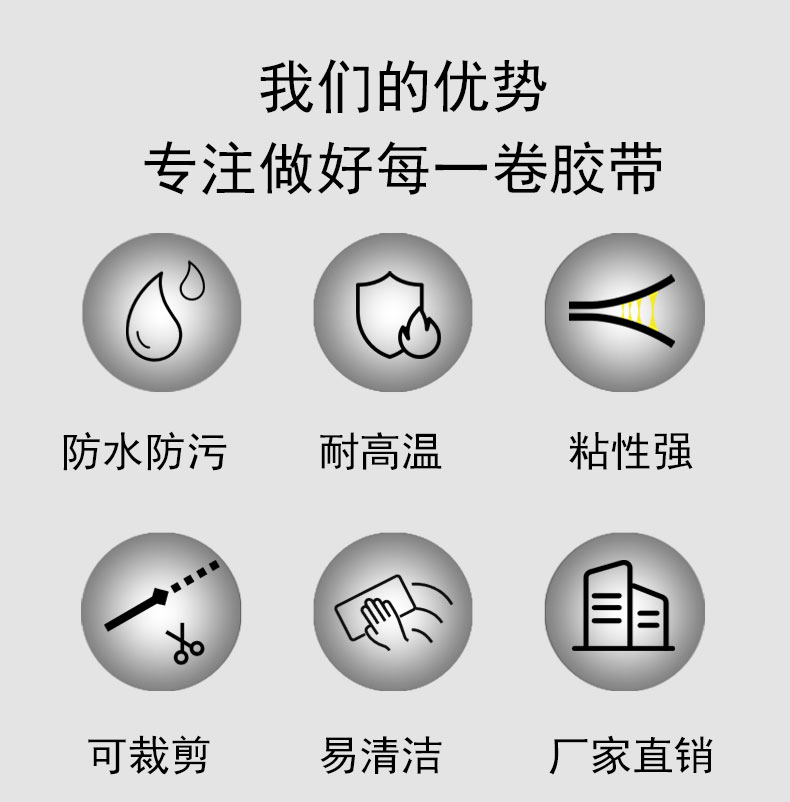 我们的优势
专注做好每一卷胶带

防水防污

耐高温

粘性强

可裁剪

易清洁

厂家直销